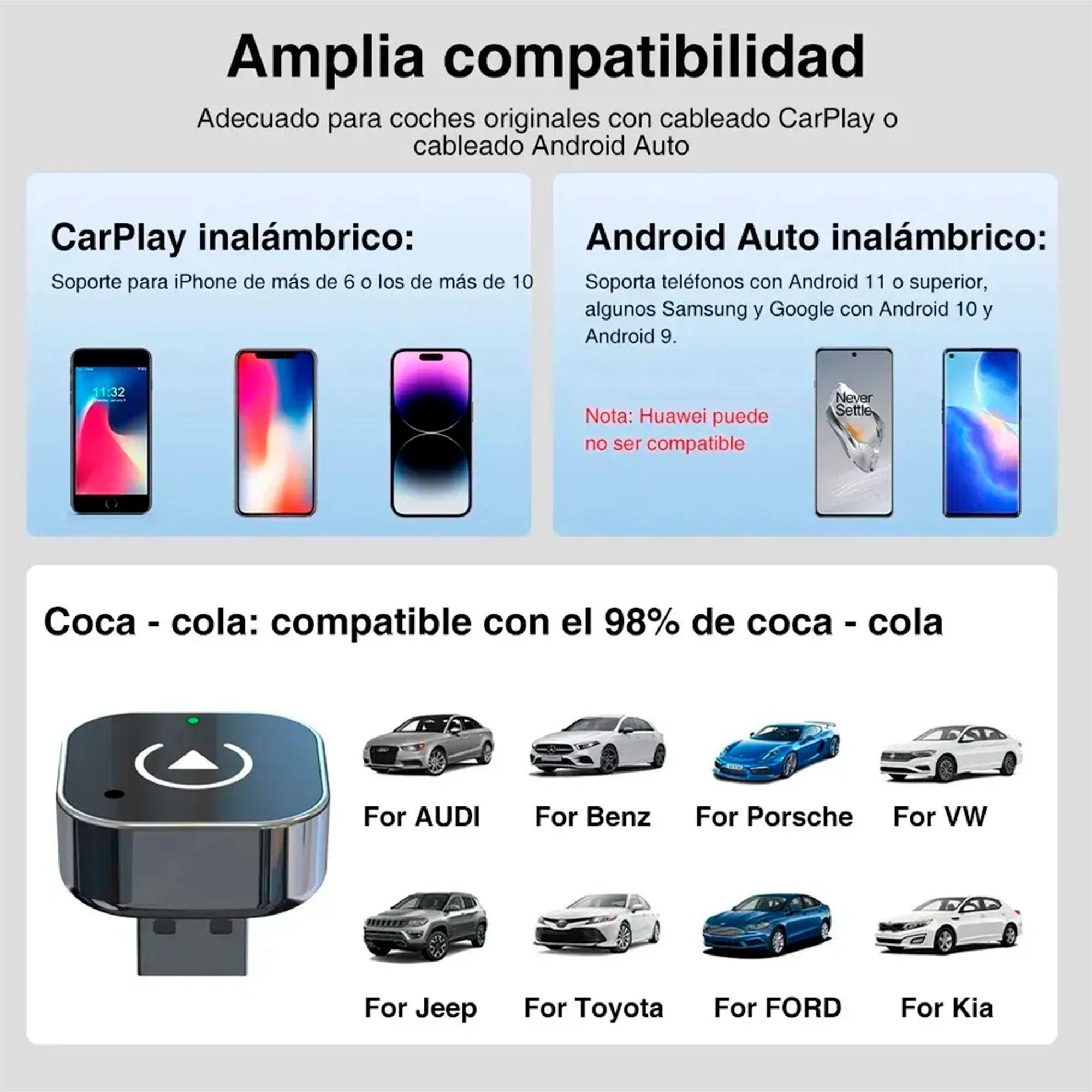 Amplia compatibilidad

Adecuado para coches originales con cableado CarPlay o cableado Android Auto

CarPlay inalámbrico:

Soporte para iPhone de más de 6 o los de más de 10

11:32

Android Auto inalámbrico:

Soporta teléfonos con Android 11 o superior, algunos Samsung y Google con Android 10 y Android 9.

Nota: Huawei puede no ser compatible

Never Settle

Coca - cola: compatible con el 98% de coca - cola

For AUDI
For Benz
For Porsche
For VW

For Jeep
For Toyota
For FORD
For Kia