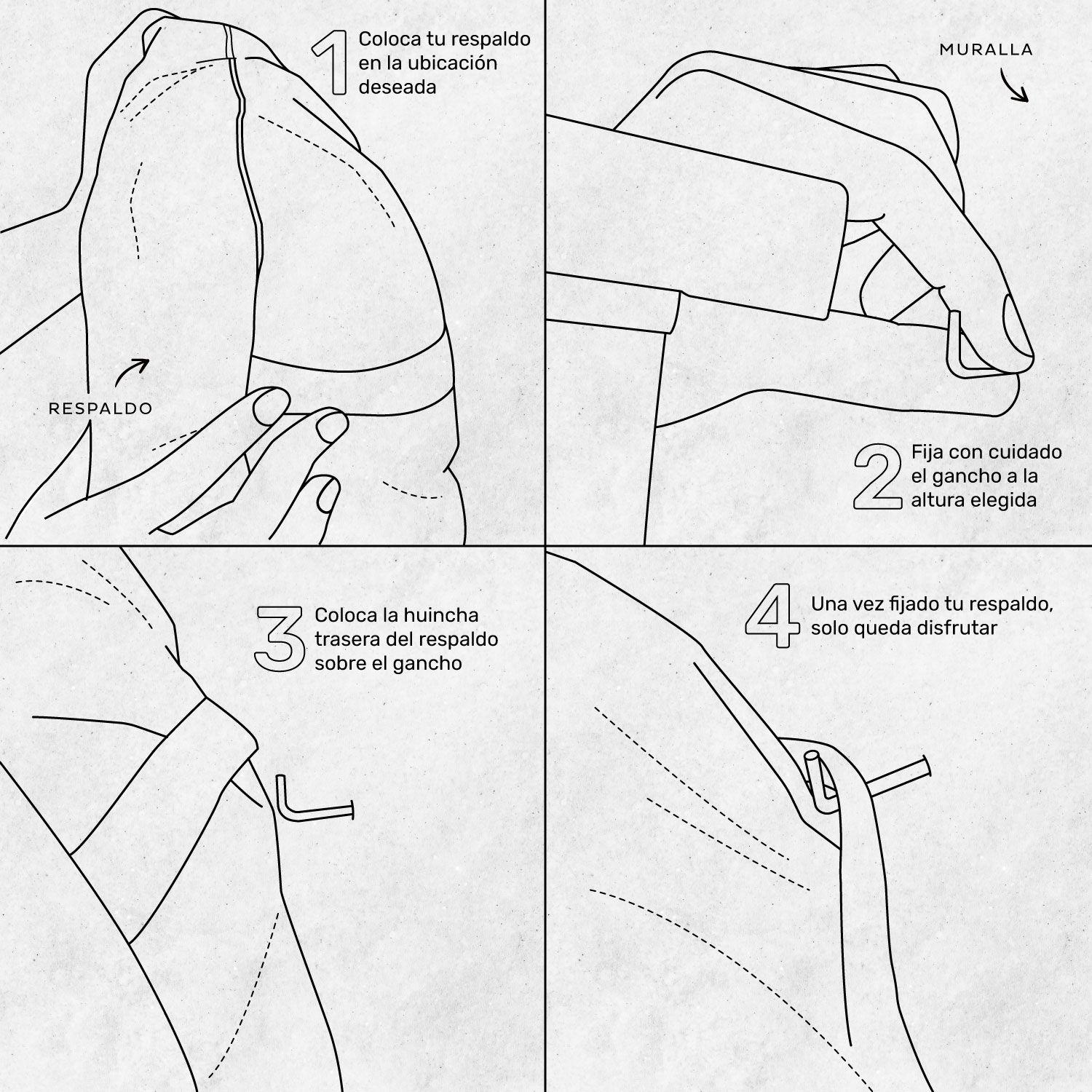 1 Coloca tu respaldo en la ubicación deseada

RESPALDO

MURALLA

2 Fija con cuidado el gancho a la altura elegida

3 Coloca la huincha trasera del respaldo sobre el gancho

4 Una vez fijado tu respaldo, solo queda disfrutar