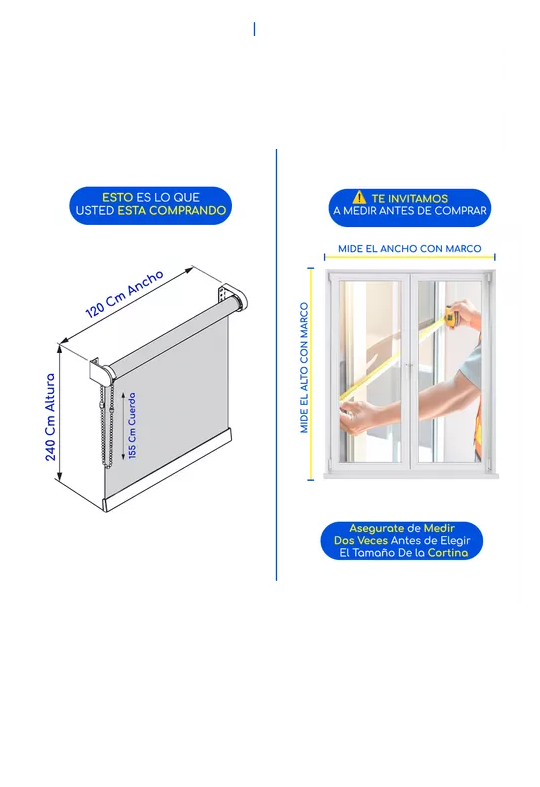 ESTO ES LO QUE USTED ESTA COMPRANDO

120 Cm Ancho

240 Cm Altura

155 Cm Cuerda

TE INVITAMOS A MEDIR ANTES DE COMPRAR

MIDE EL ANCHO CON MARCO

MIDE EL ALTO CON MARCO

Asegurate de Medir Dos Veces Antes de Elegir El Tamaño De la Cortina