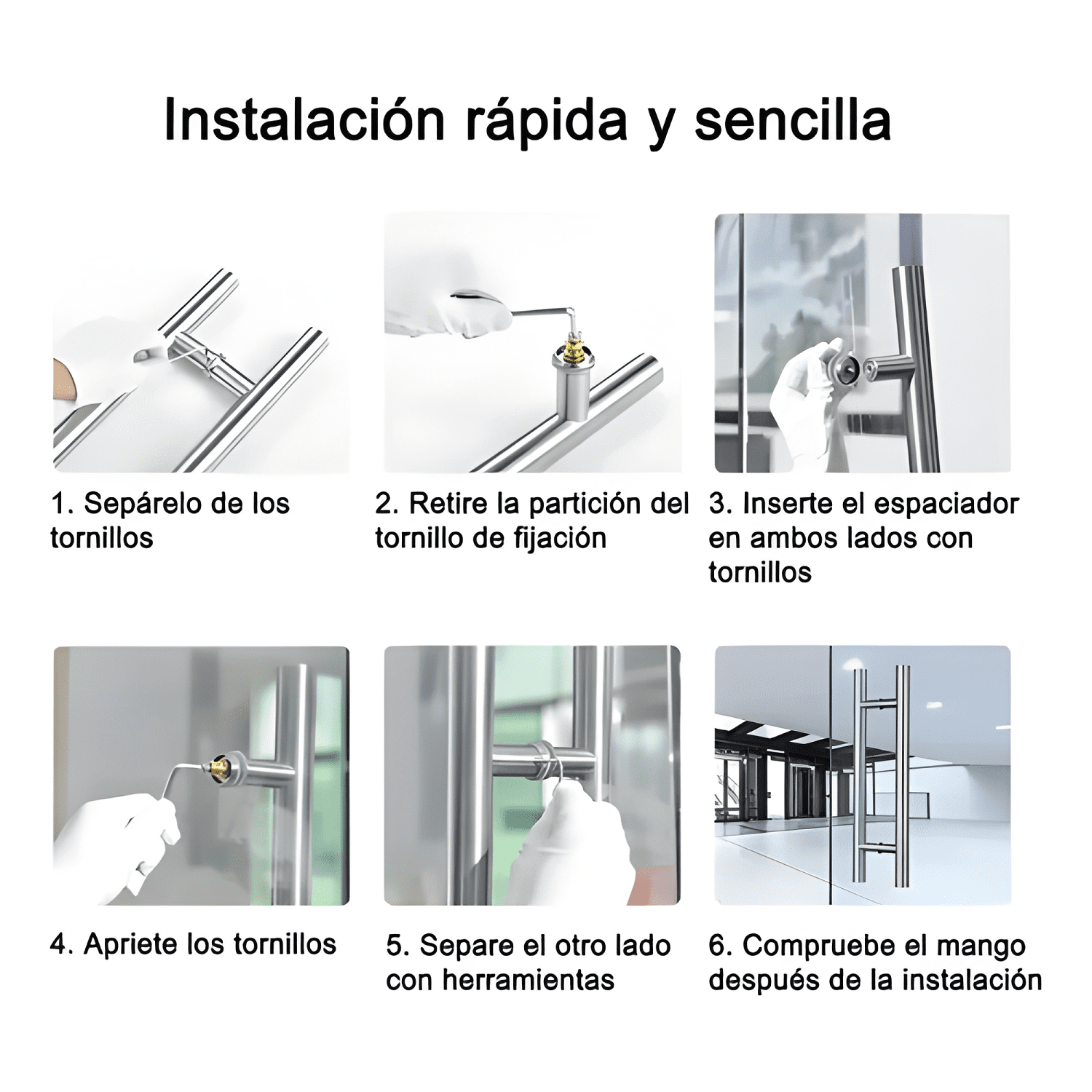 Instalación rápida y sencilla

1. Sepárelo de los tornillos

2. Retire la partición del tornillo de fijación

3. Inserte el espaciador en ambos lados con tornillos

4. Apriete los tornillos

5. Separe el otro lado con herramientas

6. Compruebe el mango después de la instalación