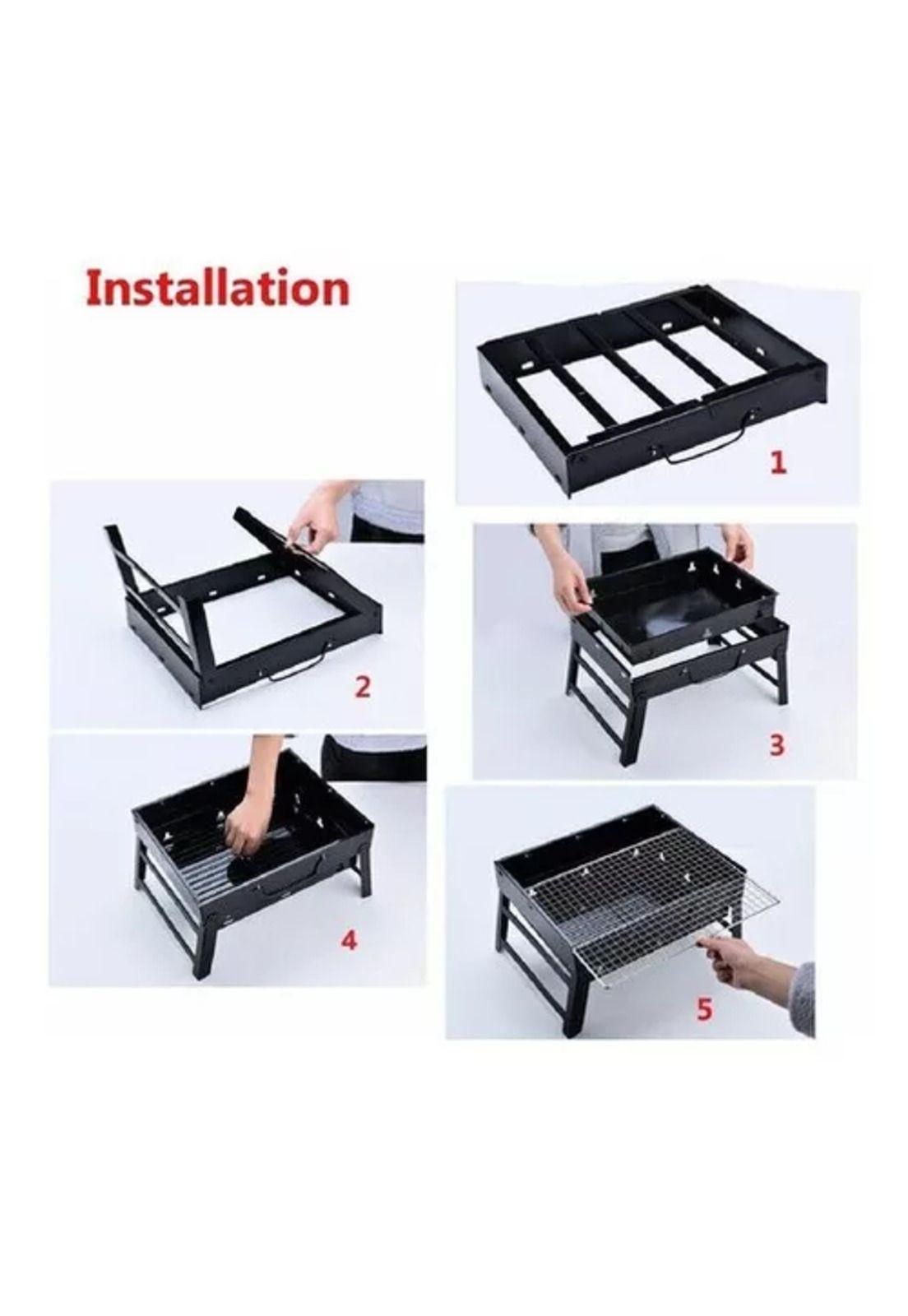 Installation

1

2

3

4

5