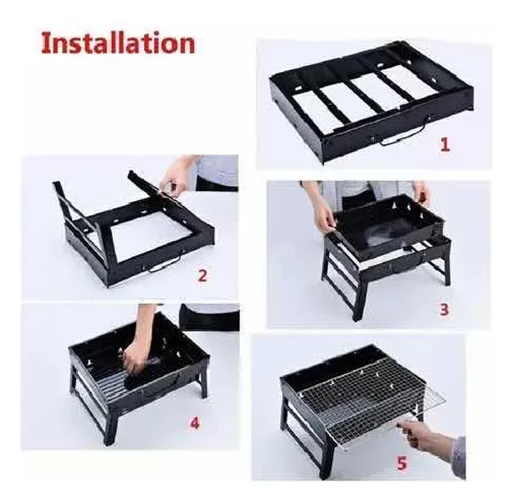 Installation

1

2

3

4

5