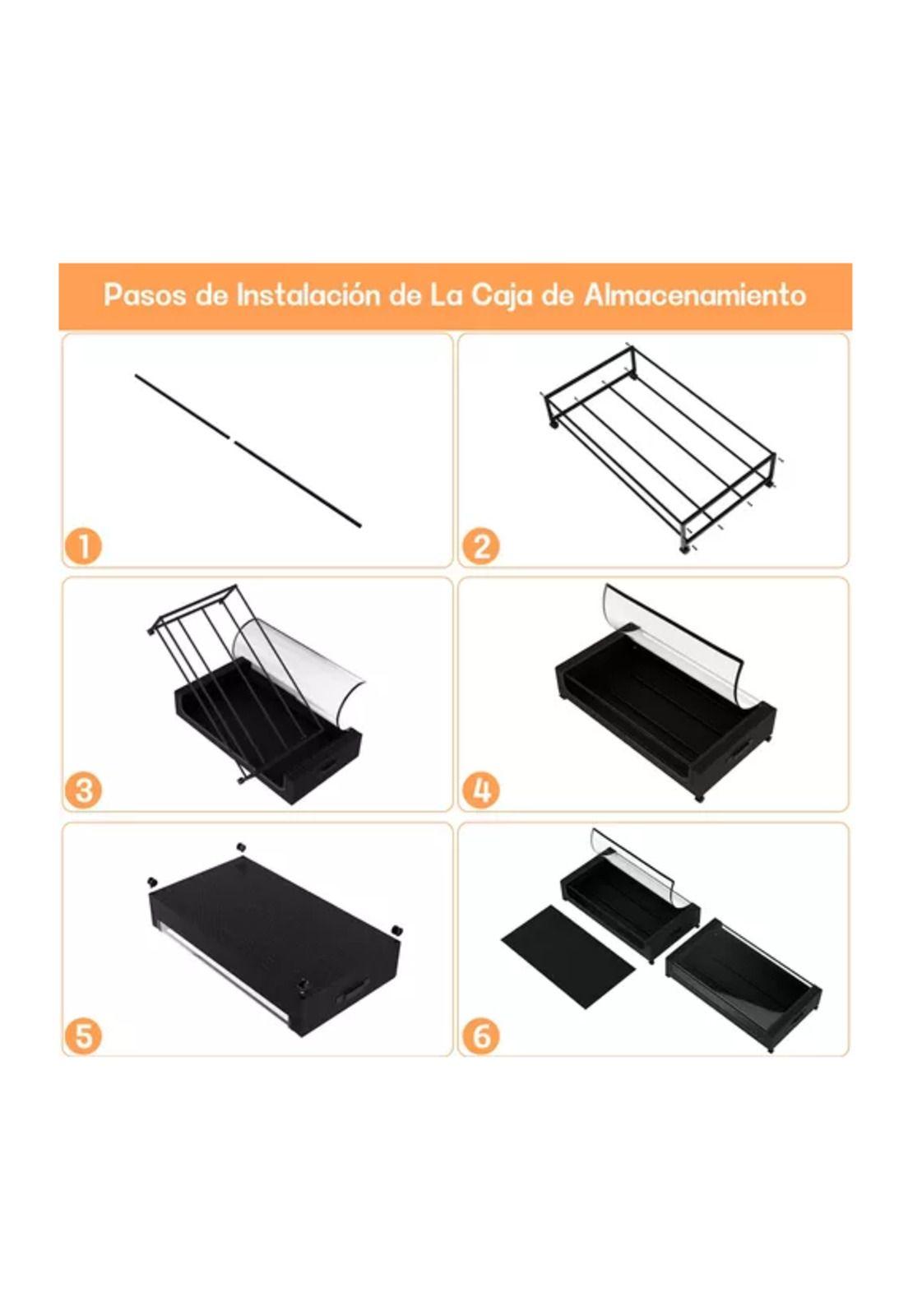 Pasos de Instalación de La Caja de Almacenamiento

1

2

3

4

5

6