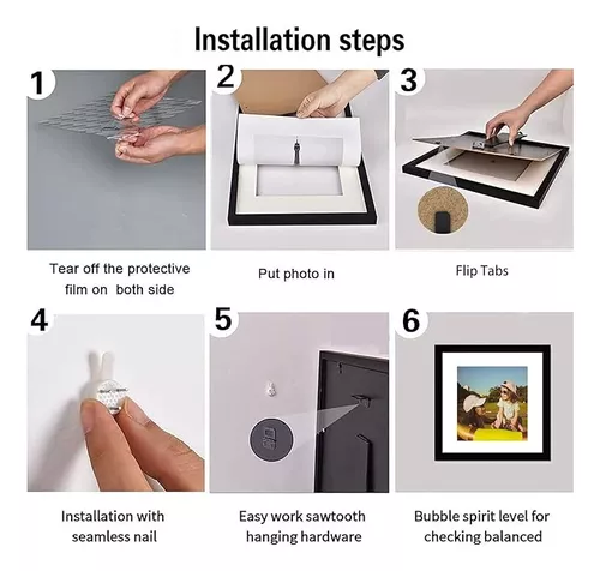 Installation steps

1

Tear off the protective film on both side

2

Put photo in

3

Flip Tabs

4

Installation with seamless nail

5

Easy work sawtooth hanging hardware

6

Bubble spirit level for checking balanced