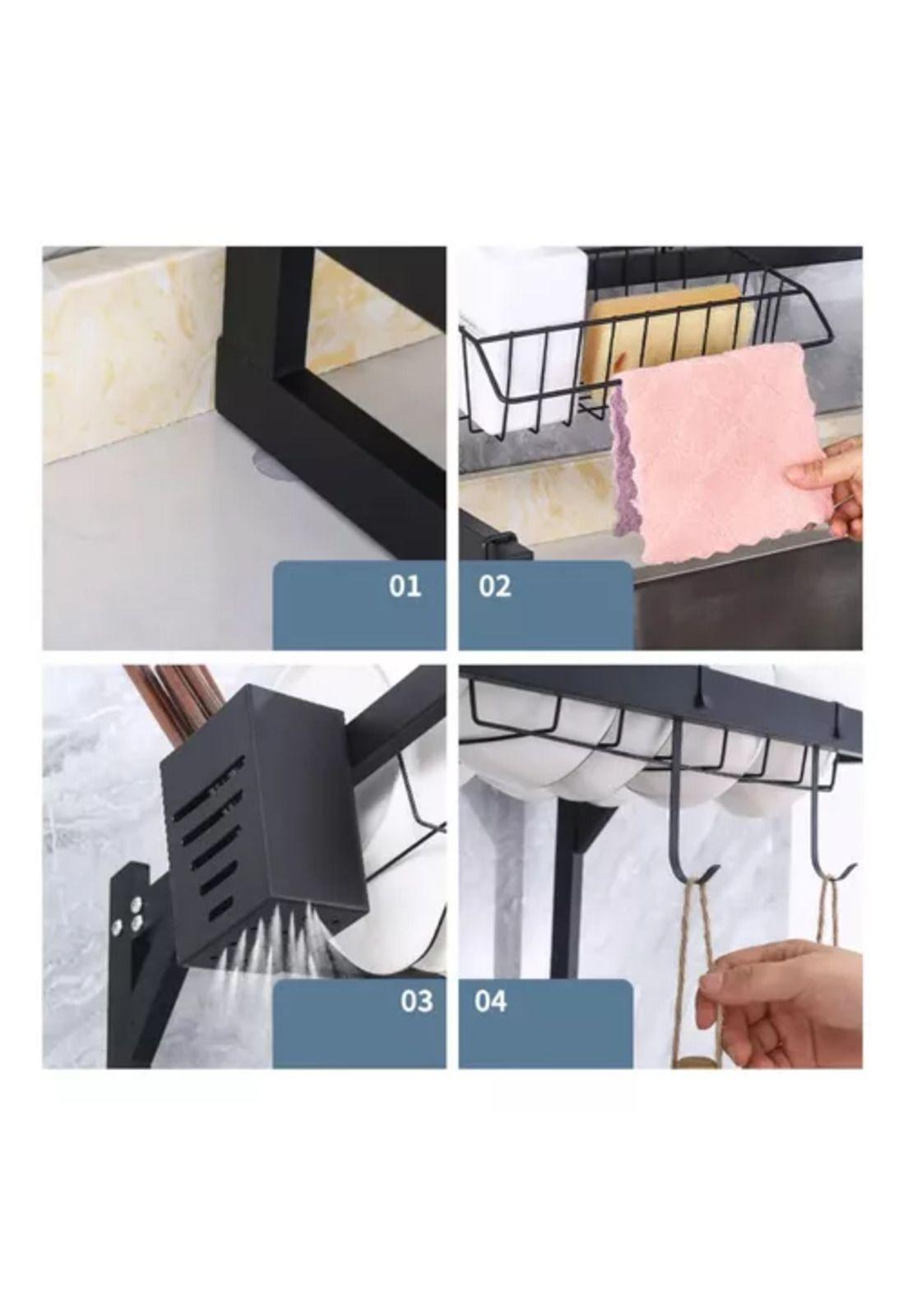 01

02

03

04