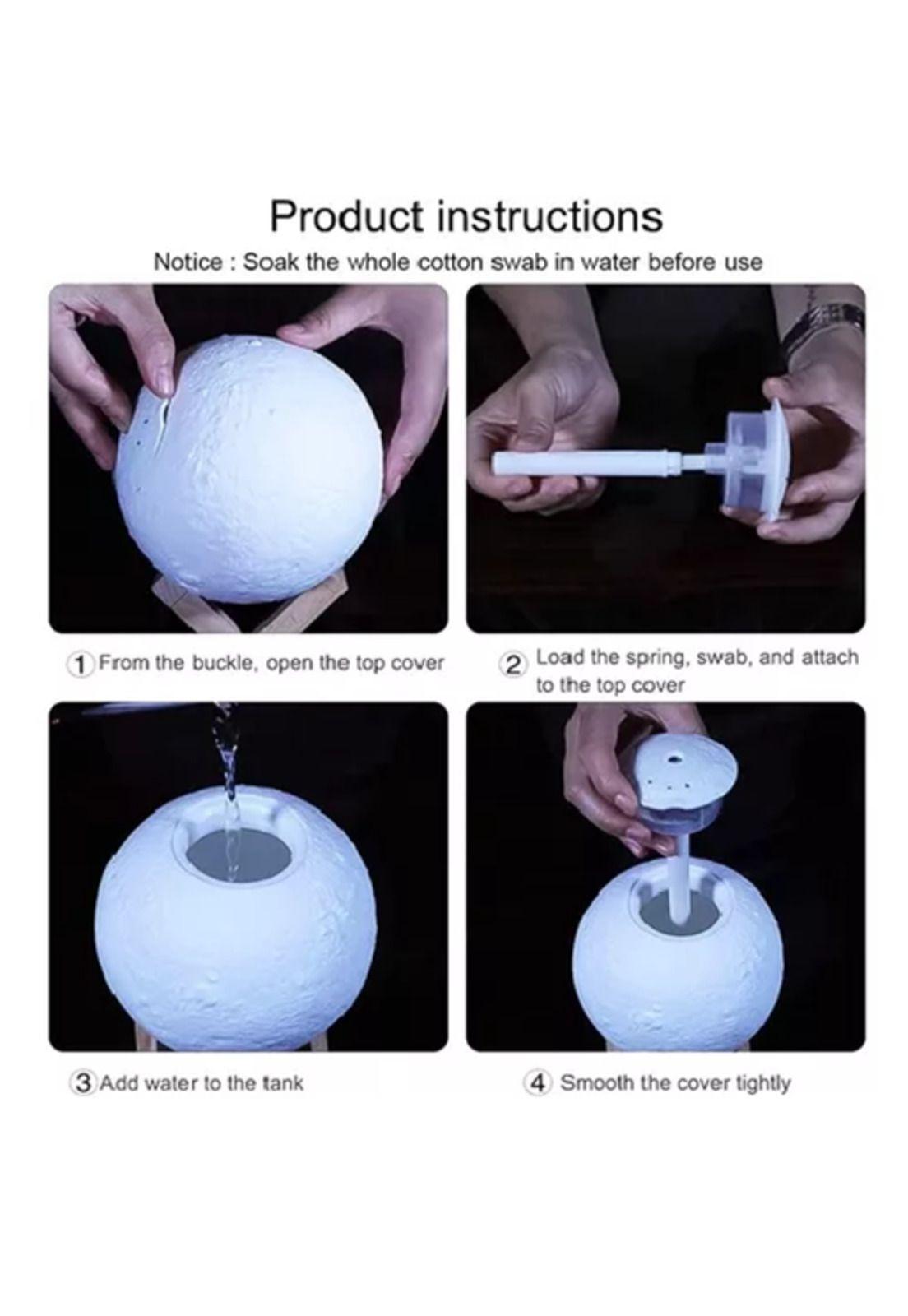 Product instructions

Notice : Soak the whole cotton swab in water before use

① From the buckle, open the top cover

② Load the spring, swab, and attach to the top cover

③ Add water to the tank

④ Smooth the cover tightly