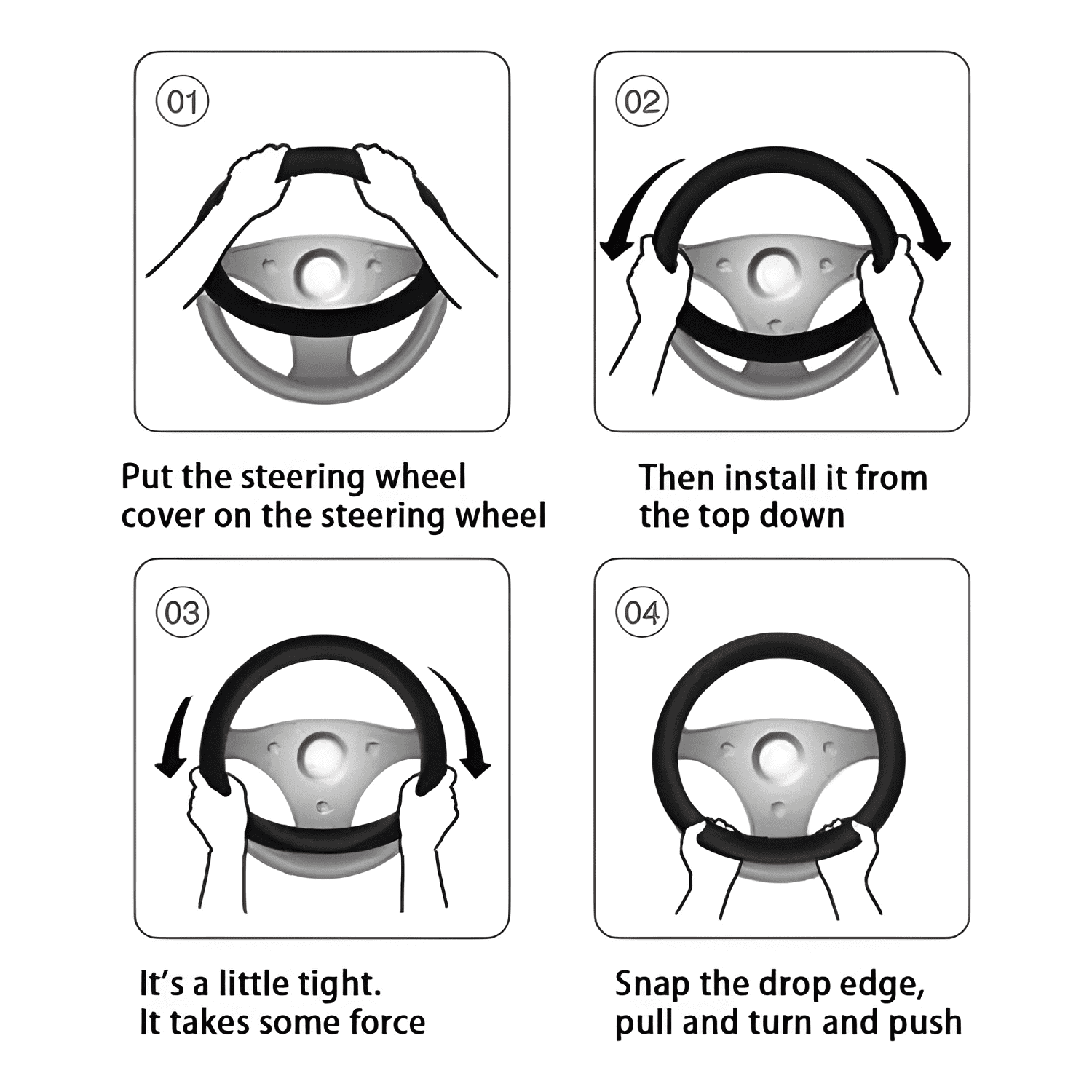 01

Put the steering wheel cover on the steering wheel

02

Then install it from the top down

03

It's a little tight. It takes some force

04

Snap the drop edge, pull and turn and push