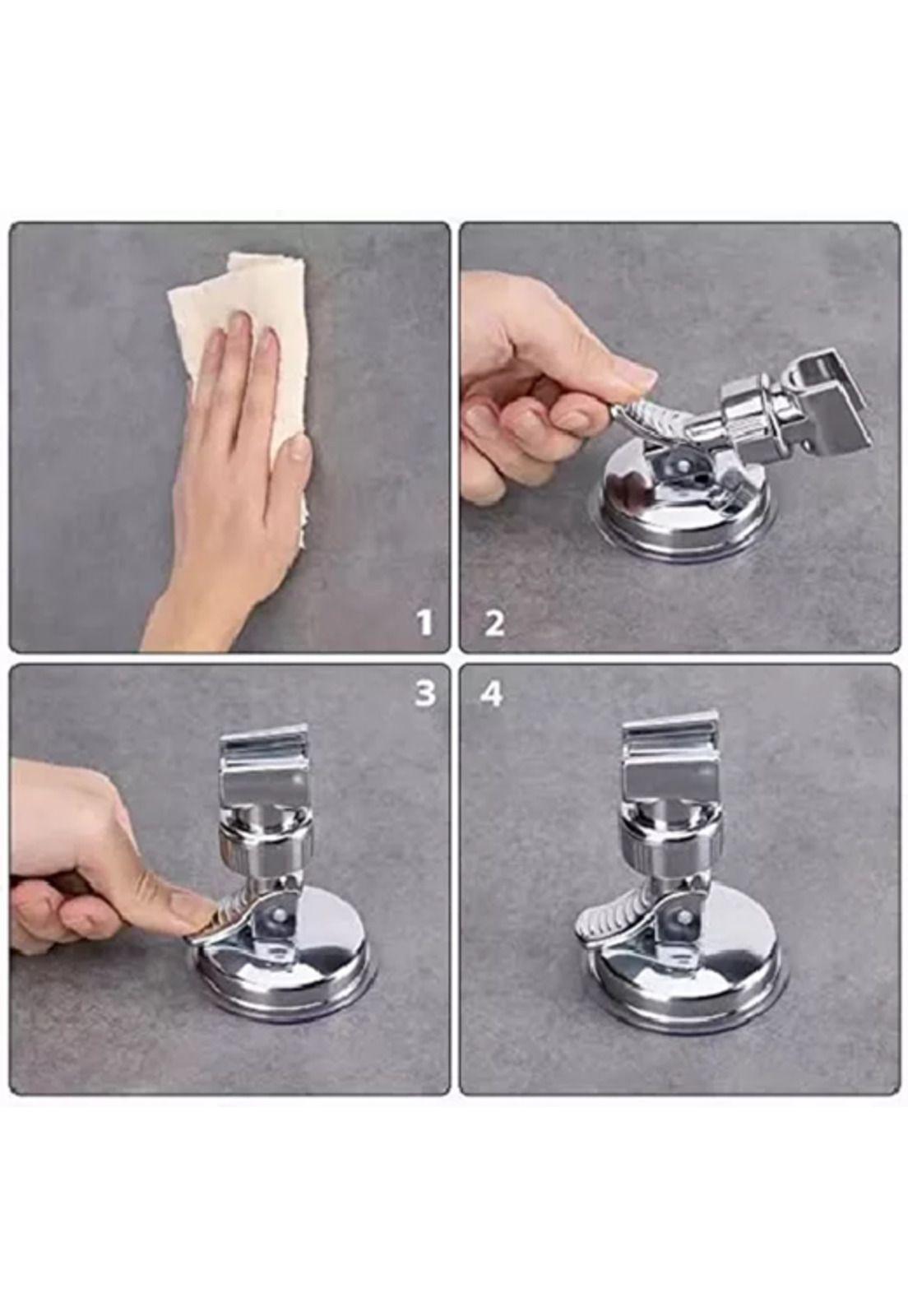 1
2
3
4