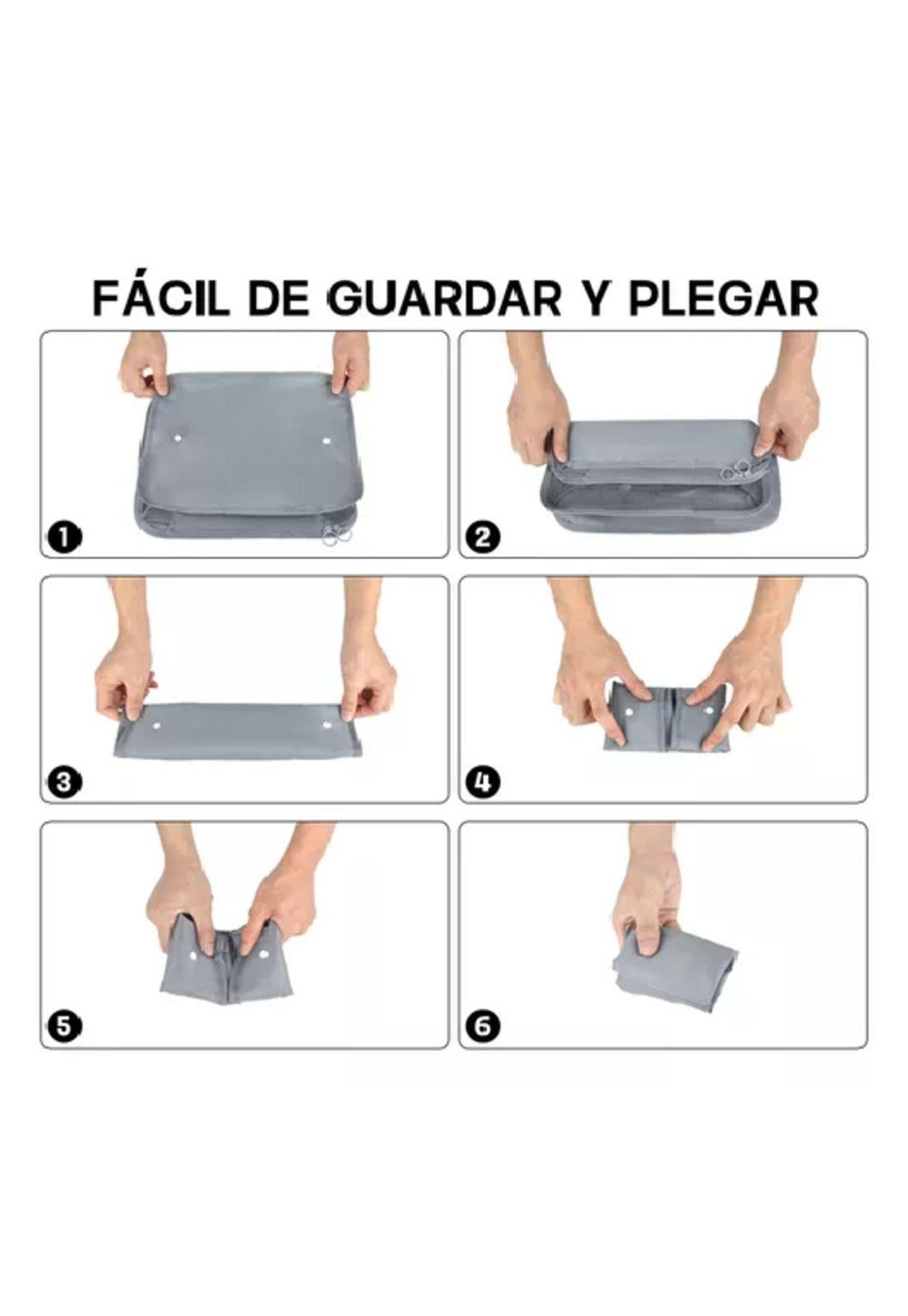 FÁCIL DE GUARDAR Y PLEGAR

1

2

3

4

5

6