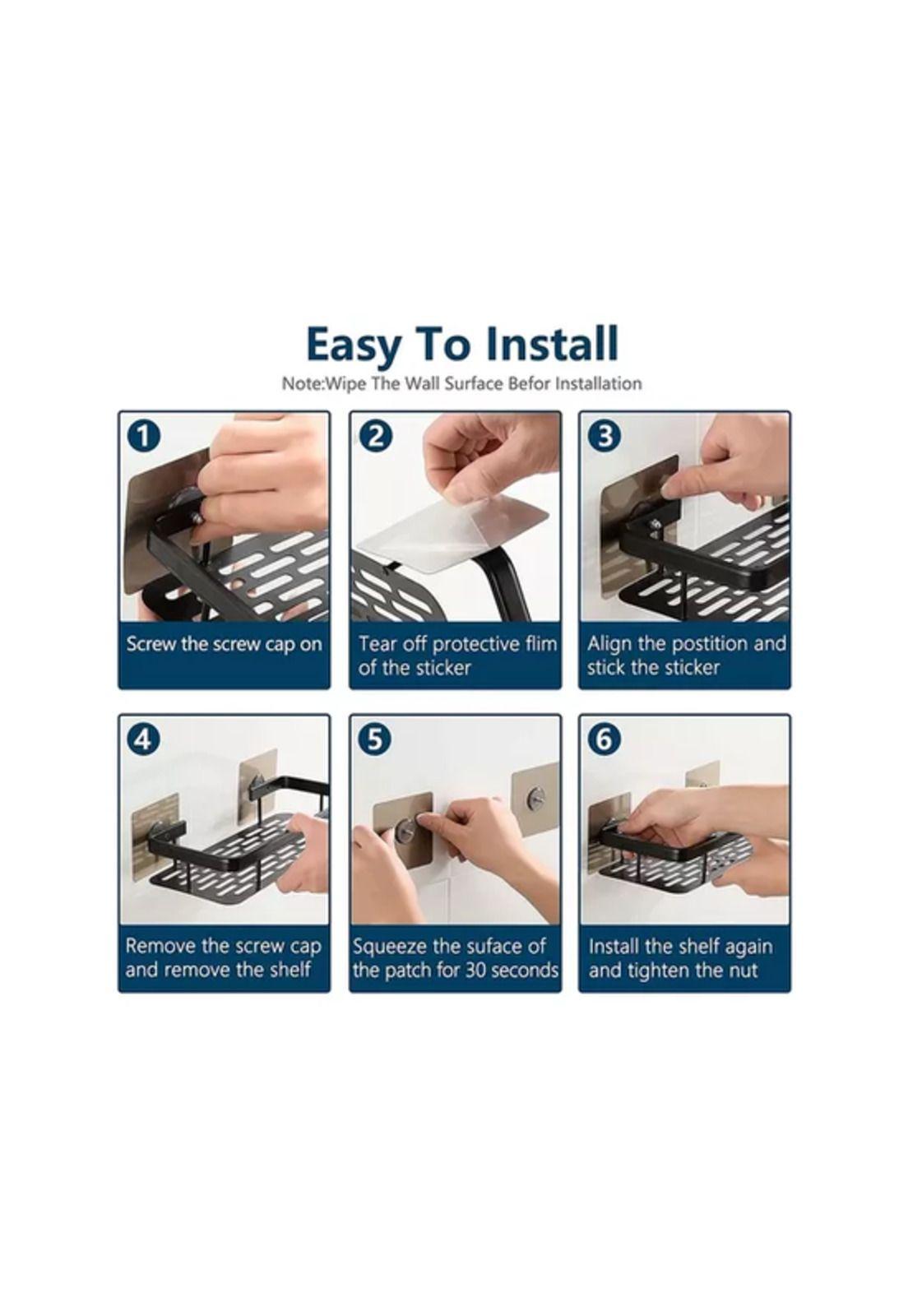 Easy To Install

Note:Wipe The Wall Surface Befor Installation

1
Screw the screw cap on

2
Tear off protective flim of the sticker

3
Align the postition and stick the sticker

4
Remove the screw cap and remove the shelf

5
Squeeze the suface of the patch for 30 seconds

6
Install the shelf again and tighten the nut