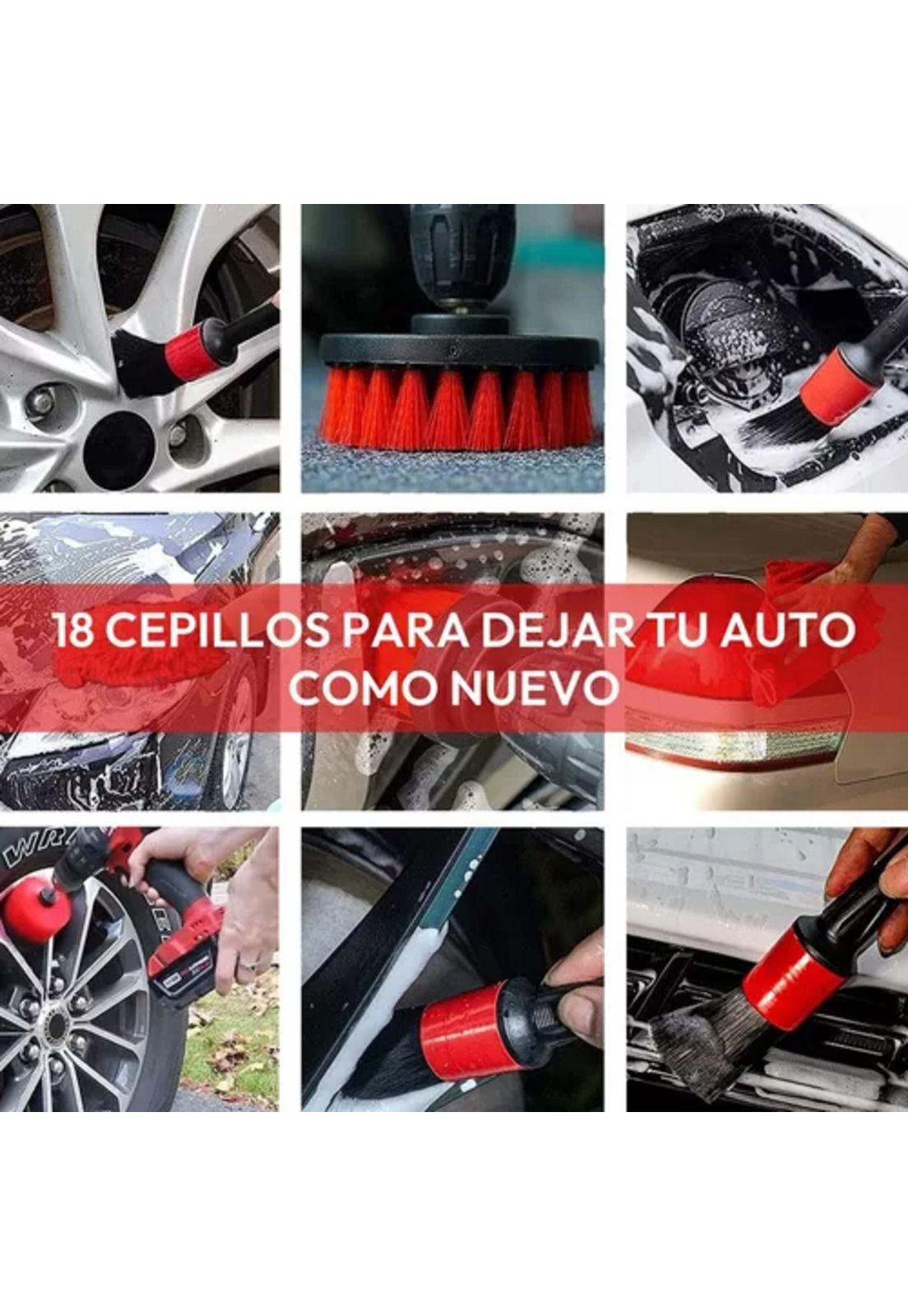 18 CEPILLOS PARA DEJAR TU AUTO COMO NUEVO