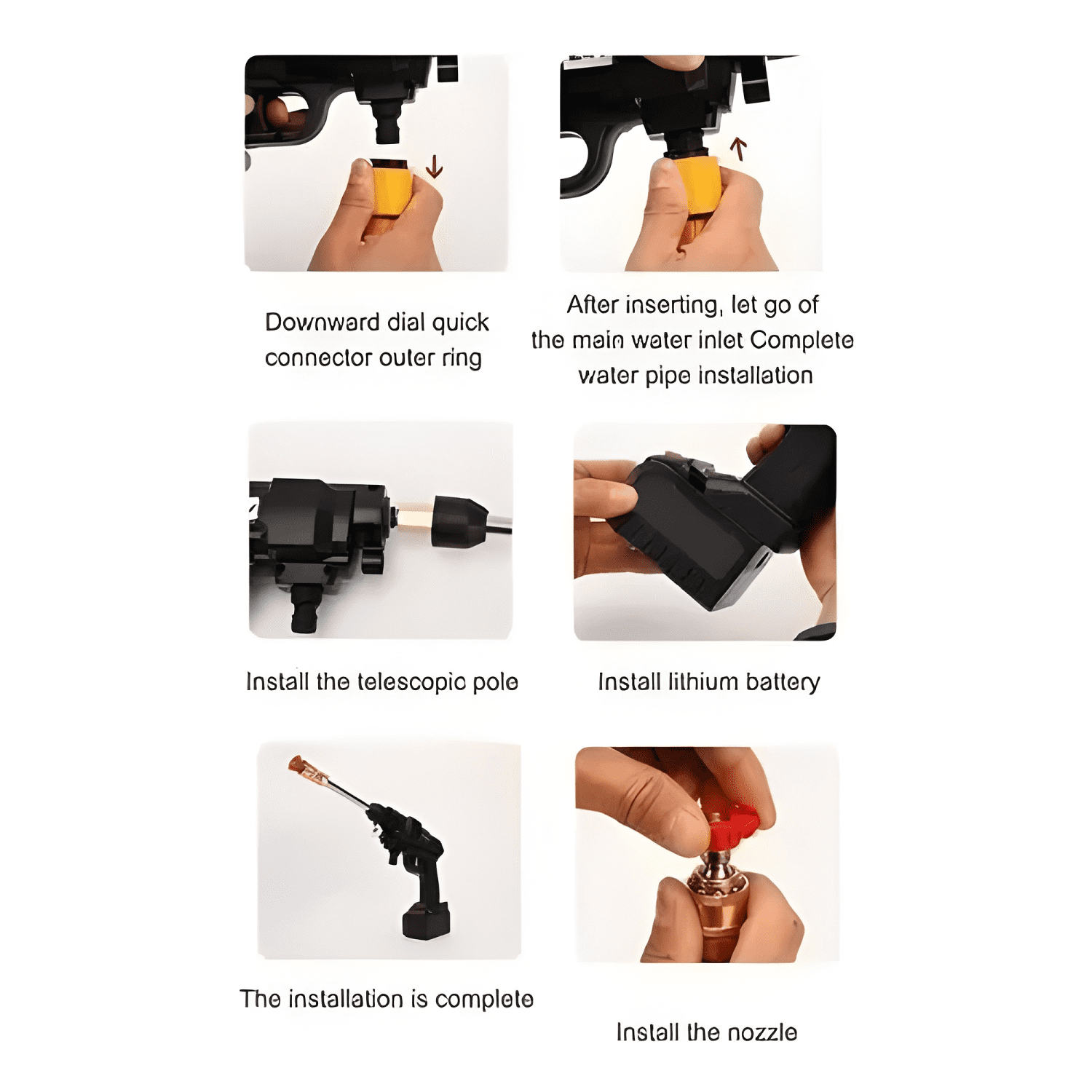 Downward dial quick connector outer ring

After inserting, let go of the main water inlet Complete water pipe installation

Install the telescopic pole

Install lithium battery

The installation is complete

Install the nozzle