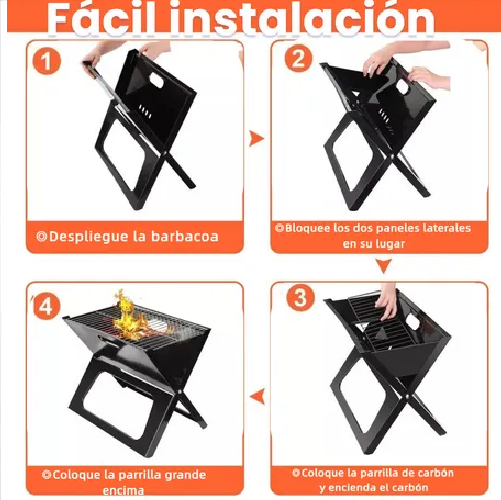 Fácil instalación

1

◎Despliegue la barbacoa

2

◎Bloquee los dos paneles laterales en su lugar

3

◎Coloque la parrilla de carbón y encienda el carbón

4

◎Coloque la parrilla grande encima