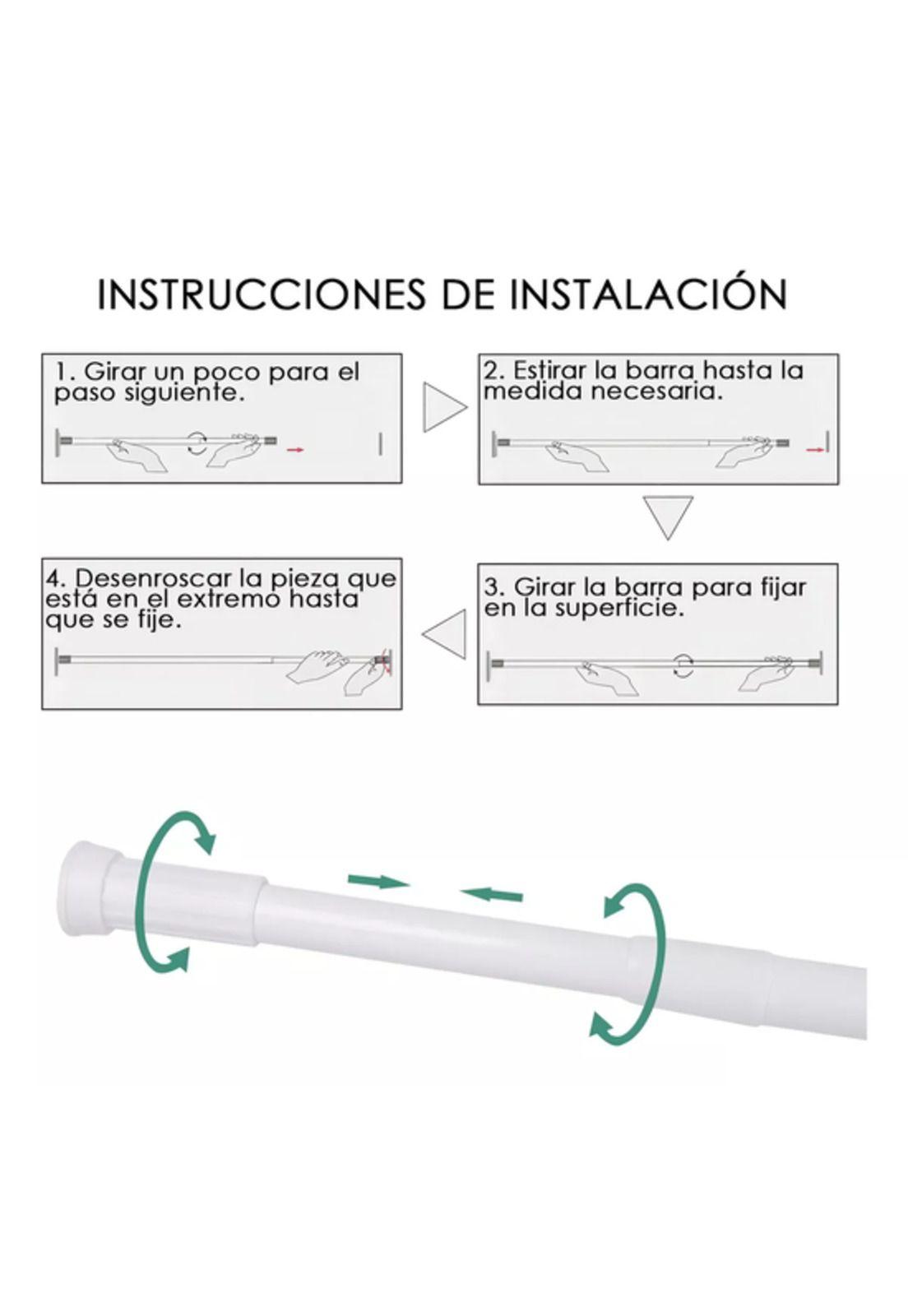 INSTRUCCIONES DE INSTALACIÓN

1. Girar un poco para el paso siguiente.

2. Estirar la barra hasta la medida necesaria.

3. Girar la barra para fijar en la superficie.

4. Desenroscar la pieza que está en el extremo hasta que se fije.