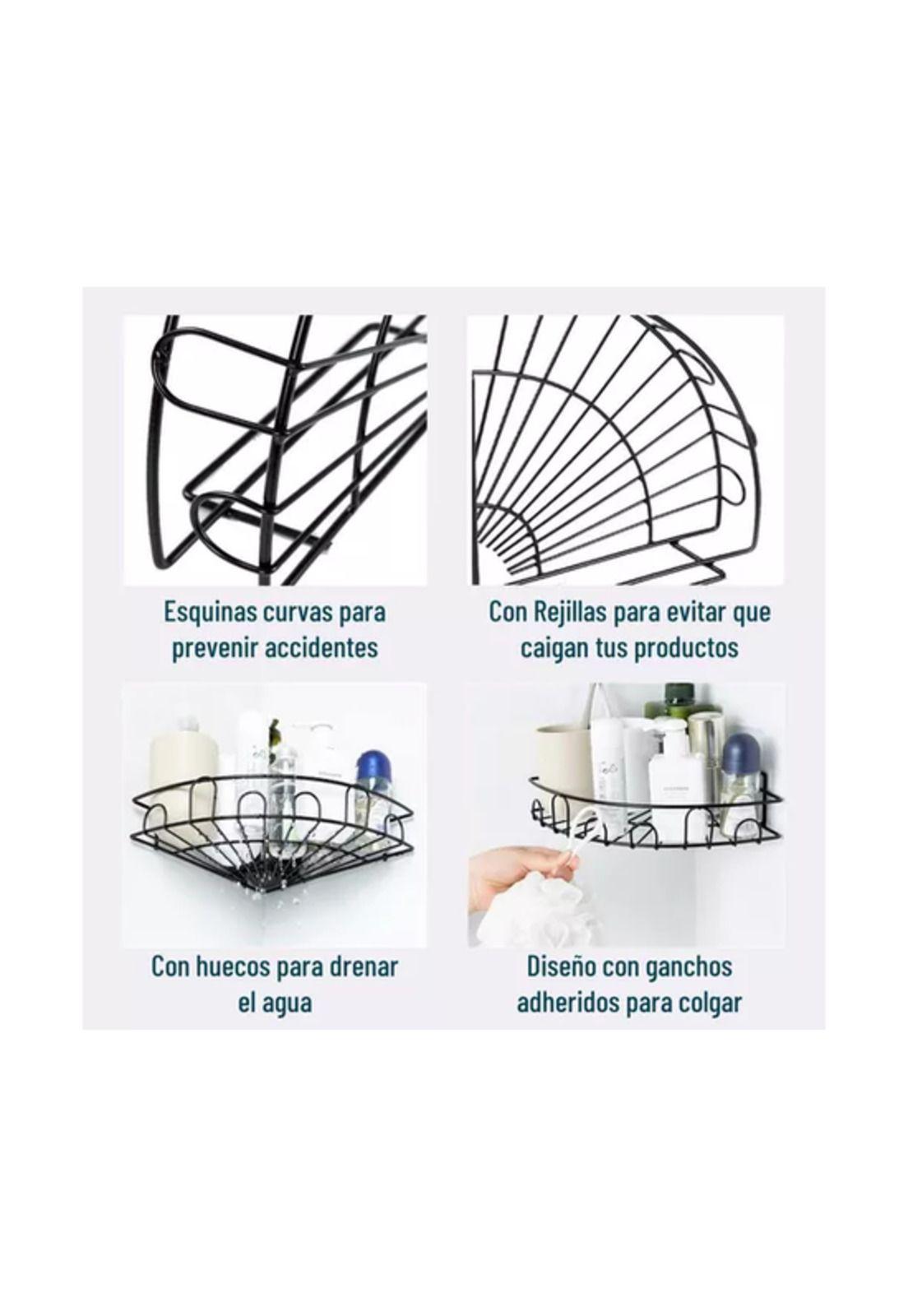 Esquinas curvas para prevenir accidentes

Con Rejillas para evitar que caigan tus productos

Con huecos para drenar el agua

Diseño con ganchos adheridos para colgar