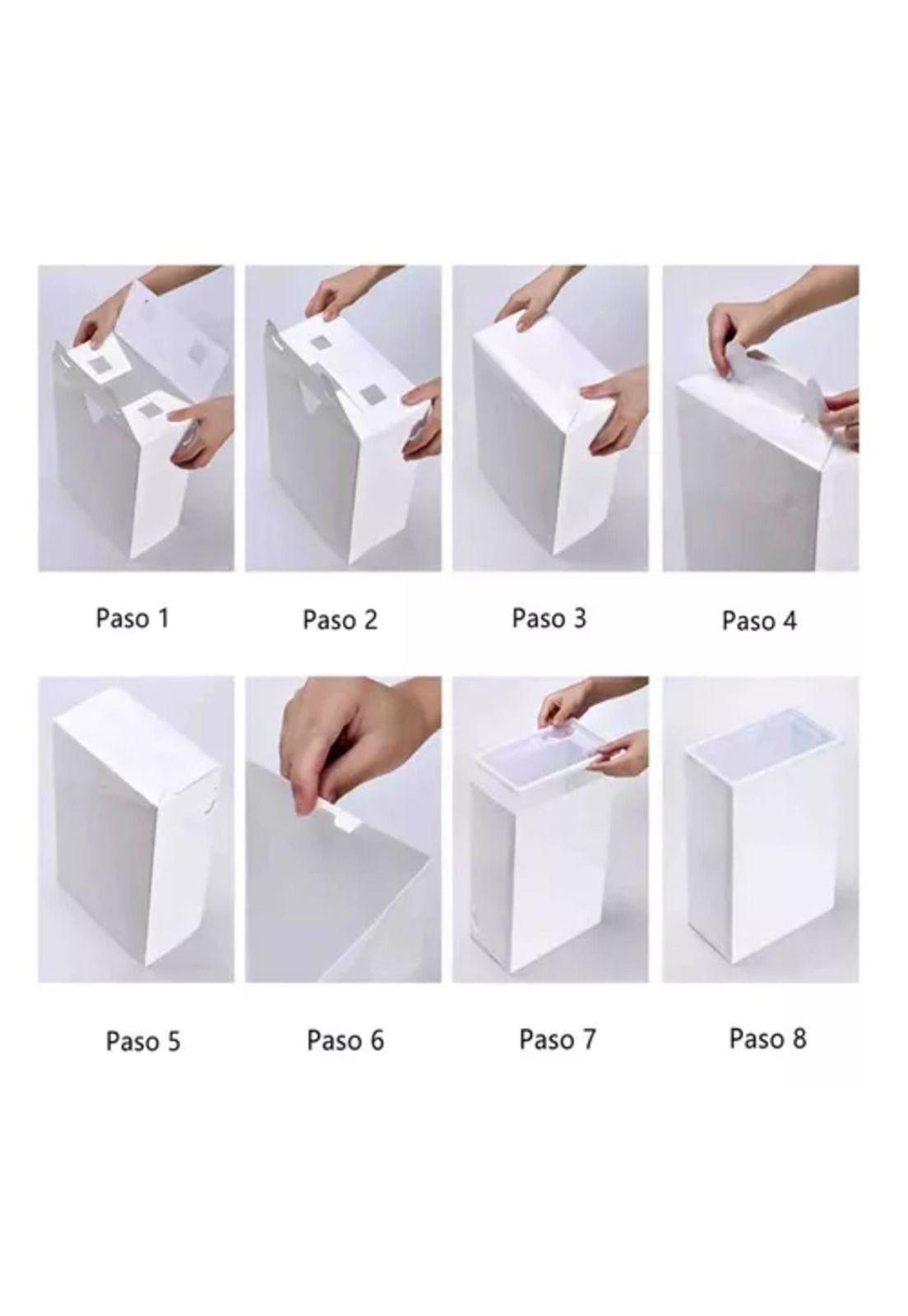 Paso 1

Paso 2

Paso 3

Paso 4

Paso 5

Paso 6

Paso 7

Paso 8