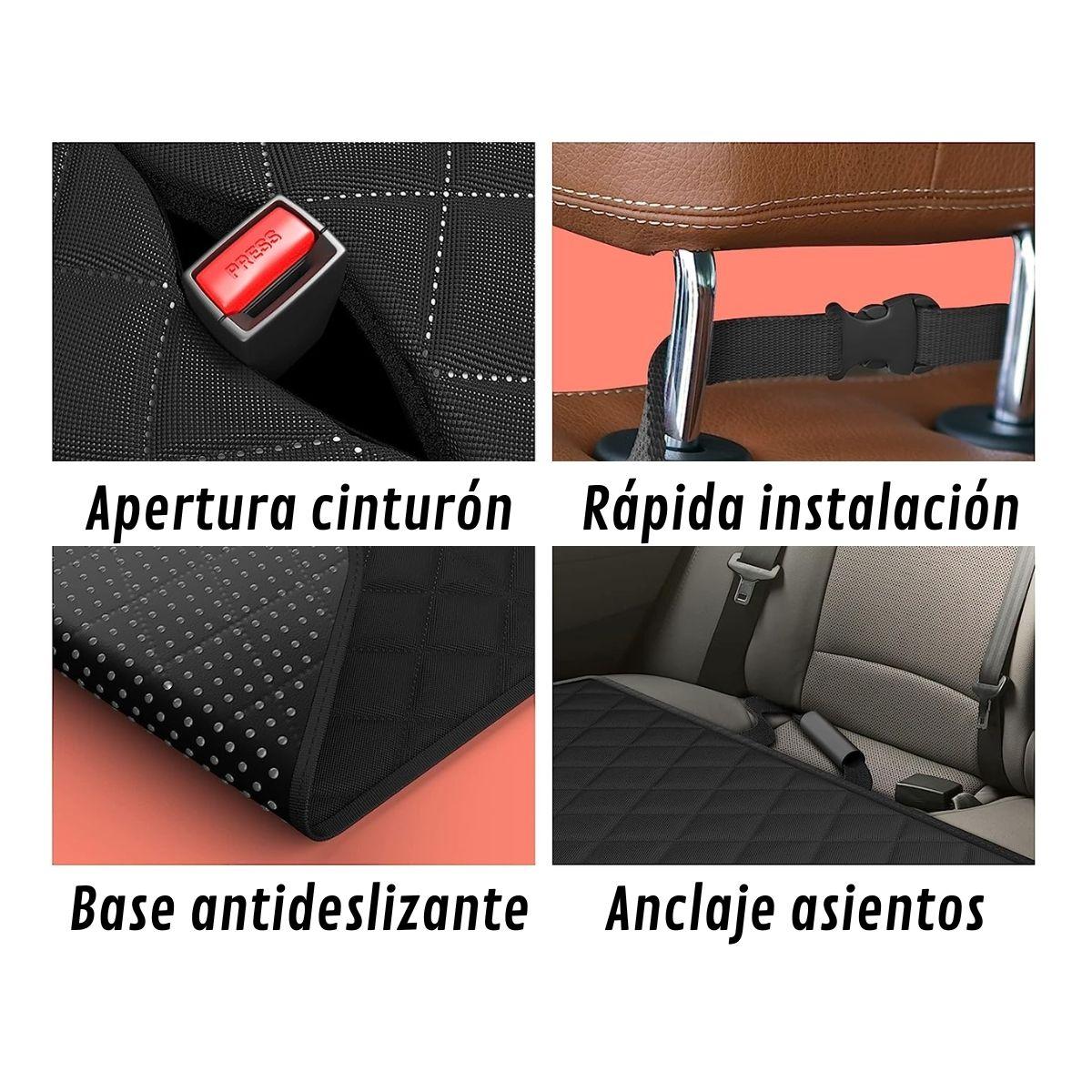 PRESS

Apertura cinturón

Rápida instalación

Base antideslizante

Anclaje asientos