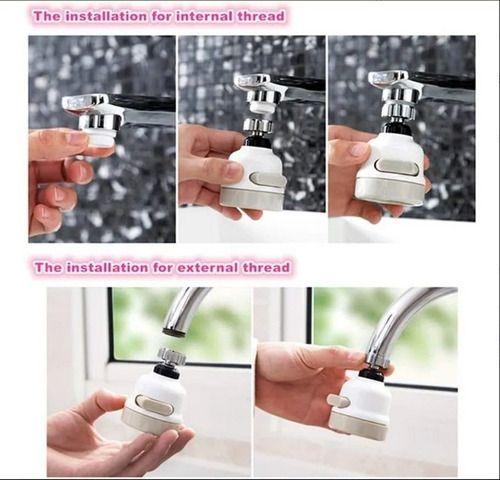 The installation for internal thread

The installation for external thread