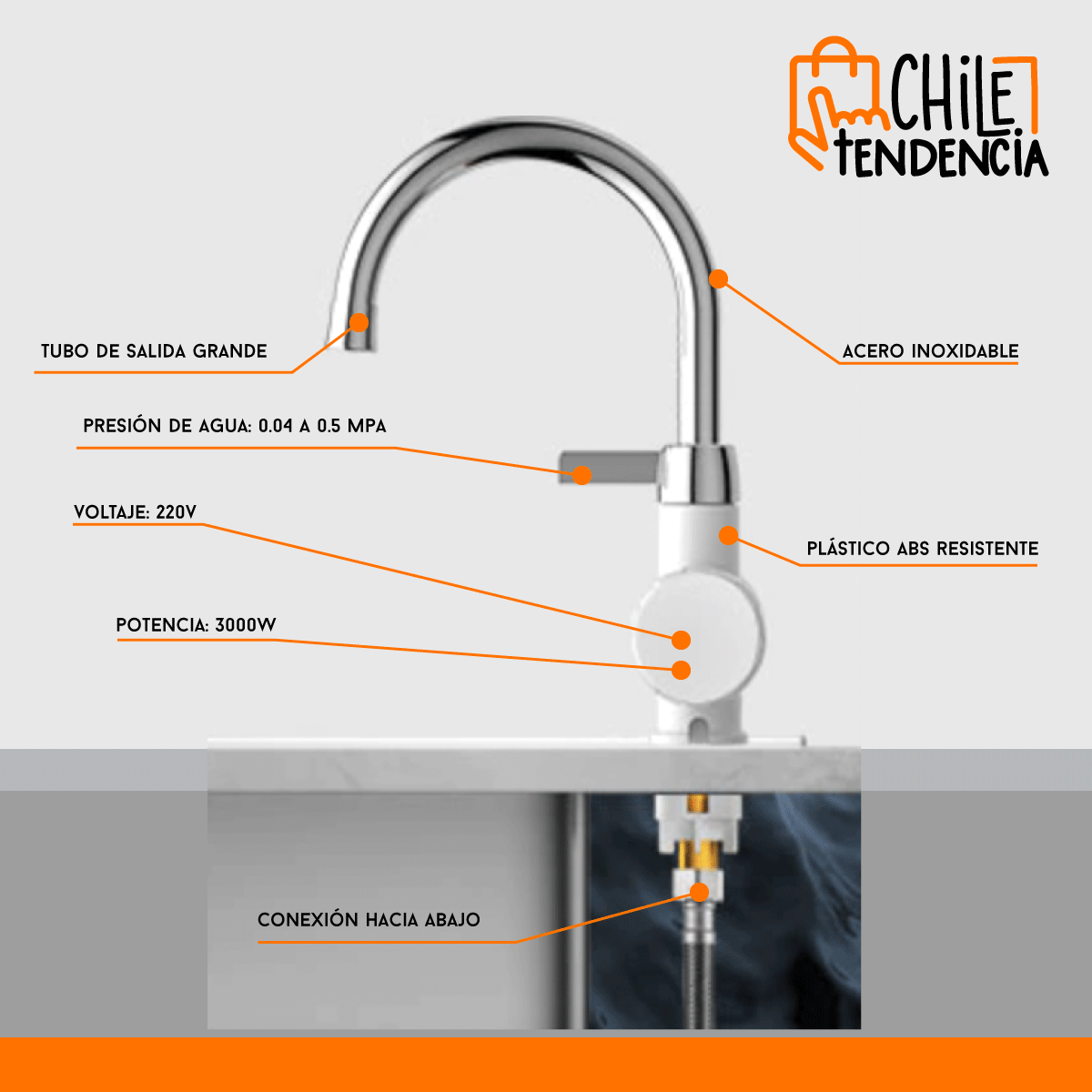 CHILE TENDENCIA

TUBO DE SALIDA GRANDE

ACERO INOXIDABLE

PRESIÓN DE AGUA: 0.04 A 0.5 MPA

VOLTAJE: 220V

PLÁSTICO ABS RESISTENTE

POTENCIA: 3000W

CONEXIÓN HACIA ABAJO