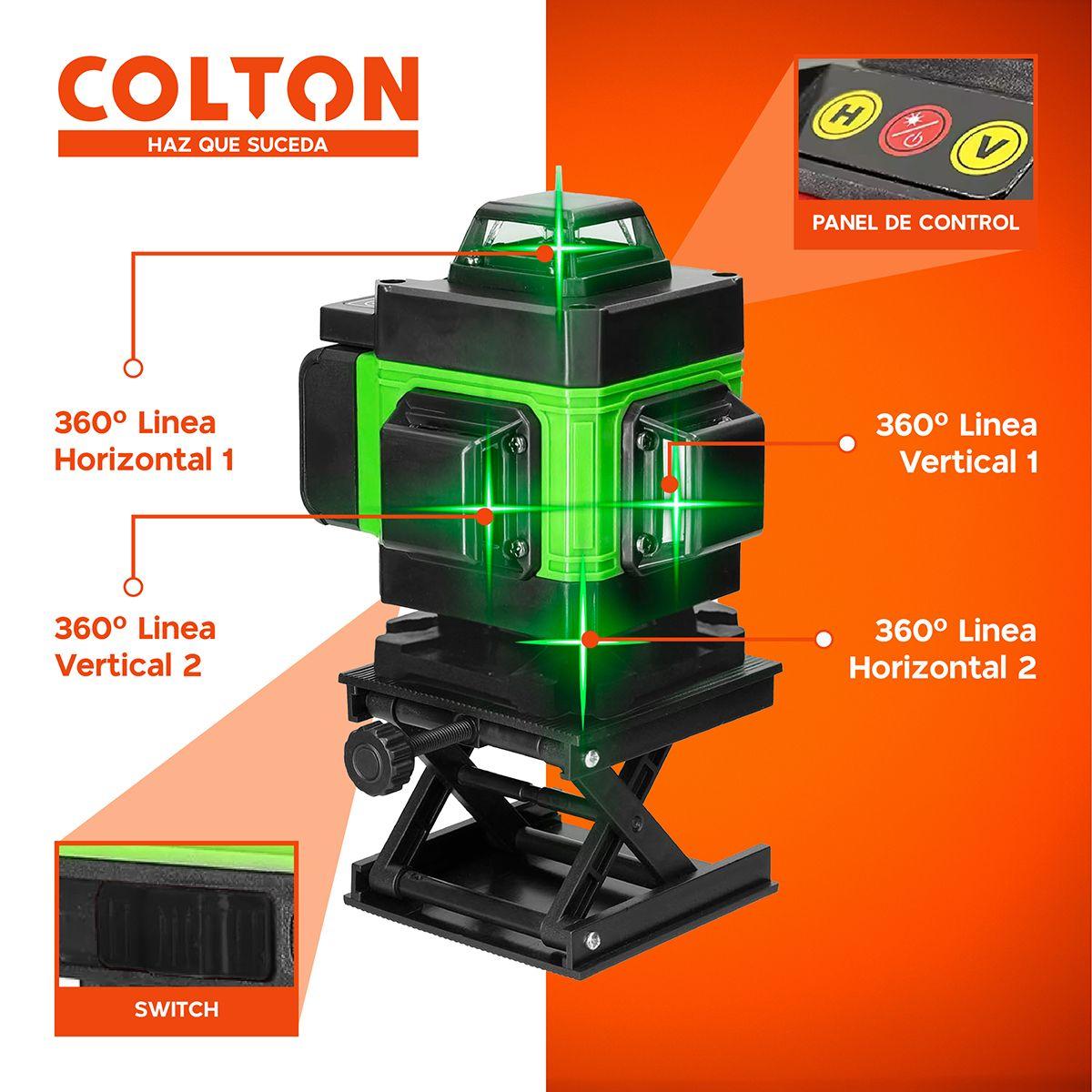 COLTON
HAZ QUE SUCEDA

H V

PANEL DE CONTROL

360º Linea Horizontal 1

360º Linea Vertical 1

360º Linea Vertical 2

360º Linea Horizontal 2

SWITCH