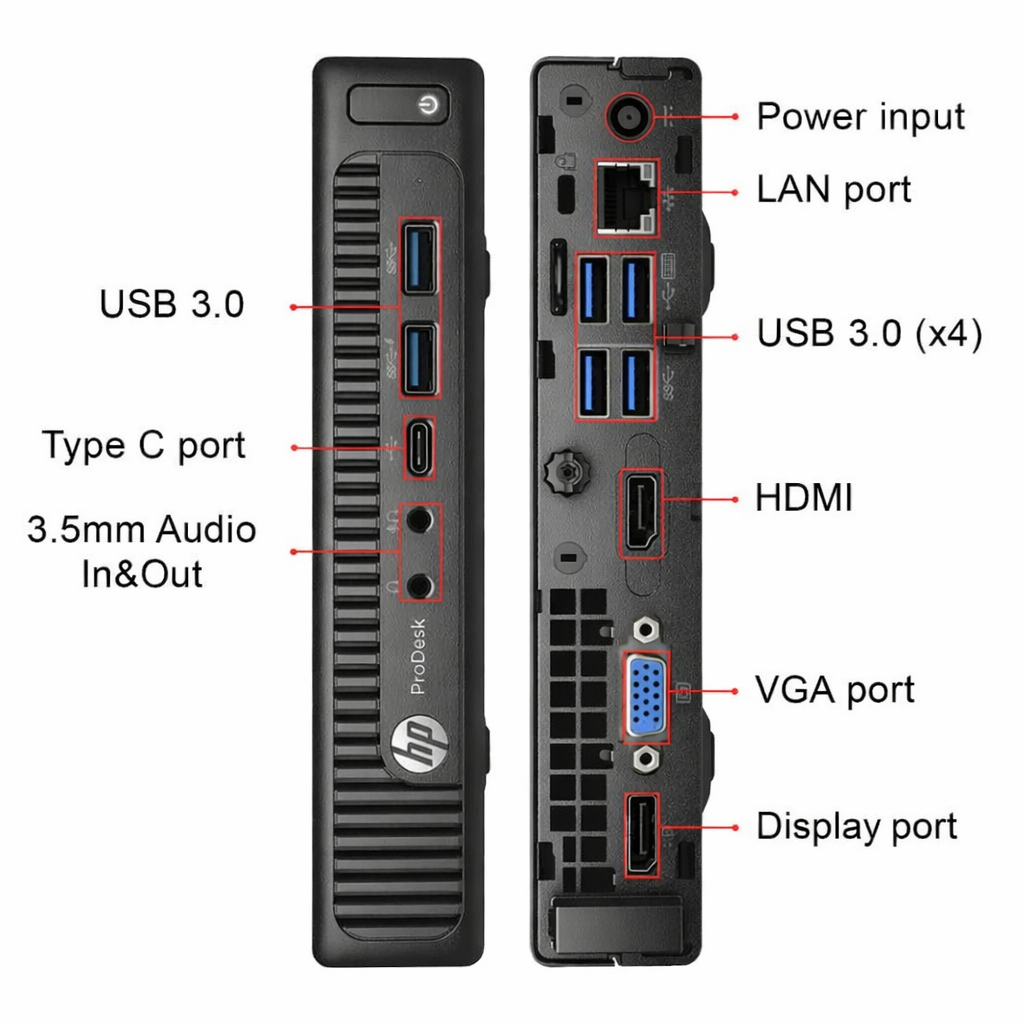 USB 3.0

Type C port

3.5mm Audio In&Out

ProDesk

hp

Power input

LAN port

USB 3.0 (x4)

HDMI

VGA port

Display port