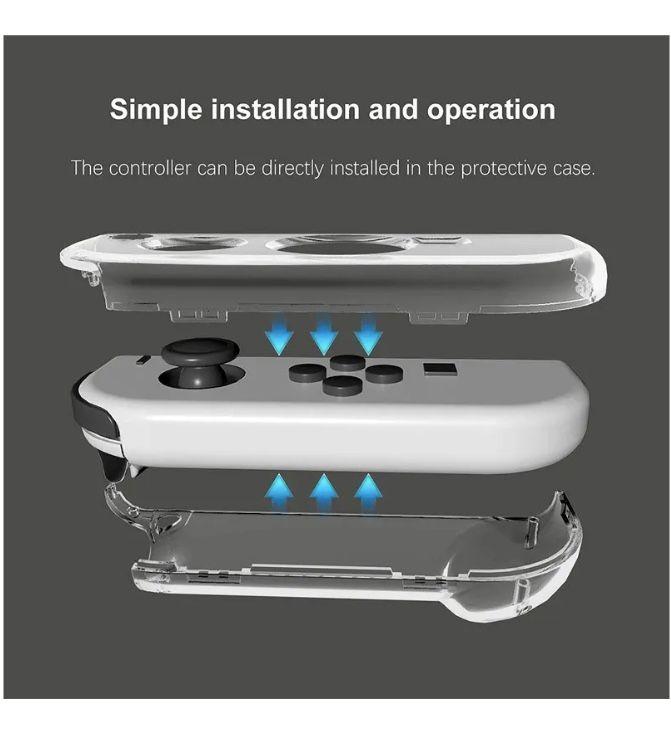 Simple installation and operation

The controller can be directly installed in the protective case.