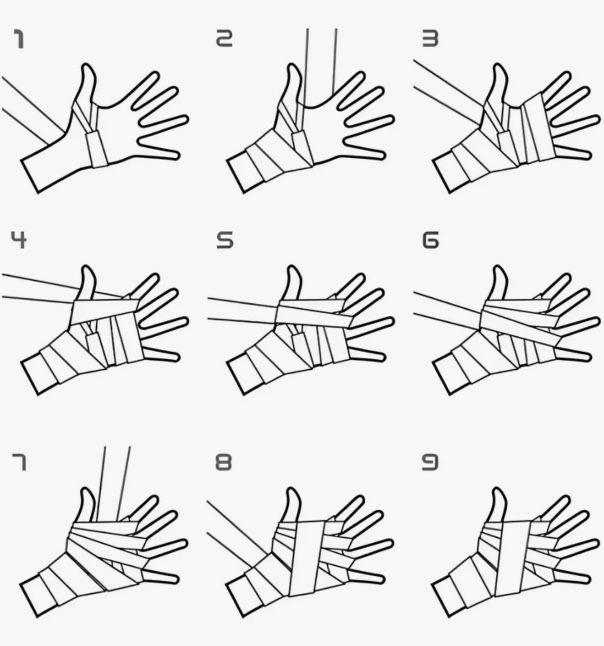 1

2

3

4

5

6

7

8

9