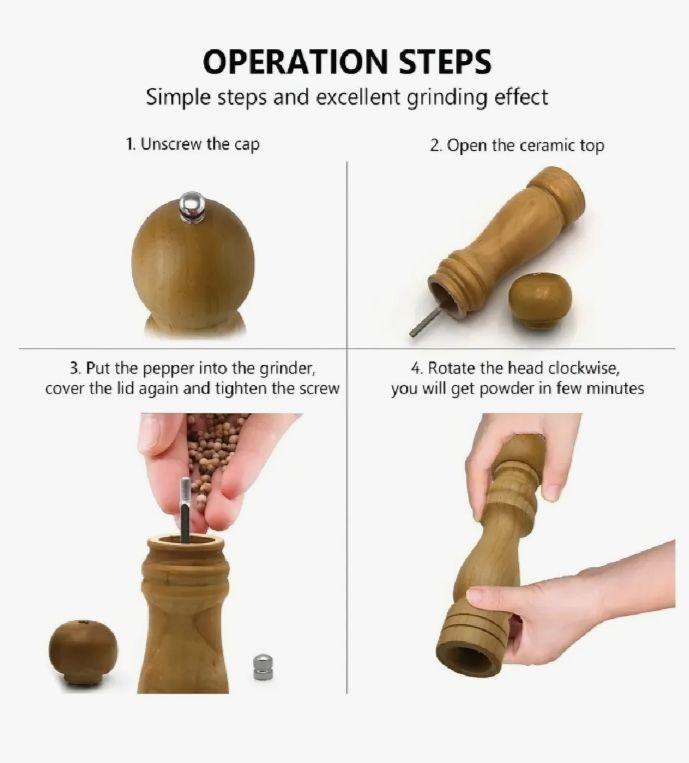 OPERATION STEPS

Simple steps and excellent grinding effect

1. Unscrew the cap

2. Open the ceramic top

3. Put the pepper into the grinder, cover the lid again and tighten the screw

4. Rotate the head clockwise, you will get powder in few minutes