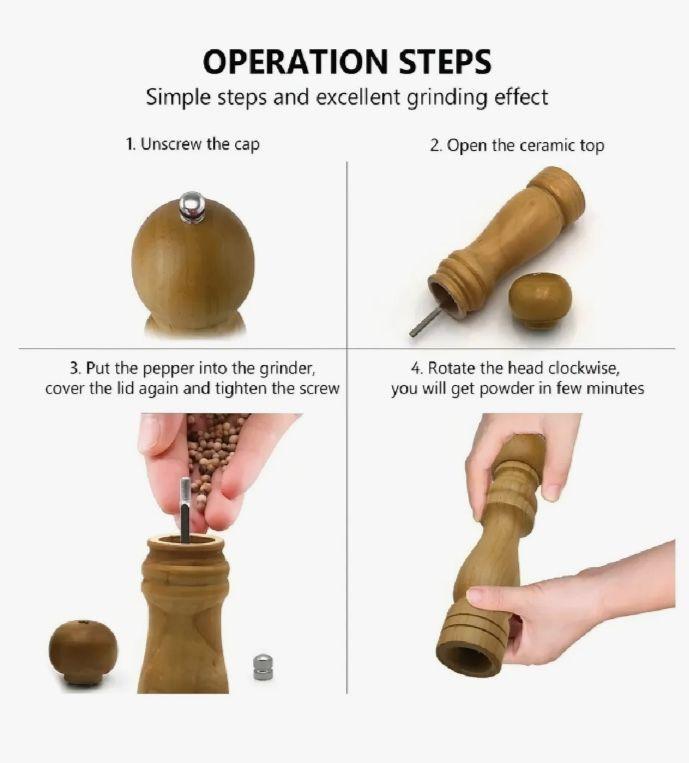 OPERATION STEPS

Simple steps and excellent grinding effect

1. Unscrew the cap

2. Open the ceramic top

3. Put the pepper into the grinder, cover the lid again and tighten the screw

4. Rotate the head clockwise, you will get powder in few minutes