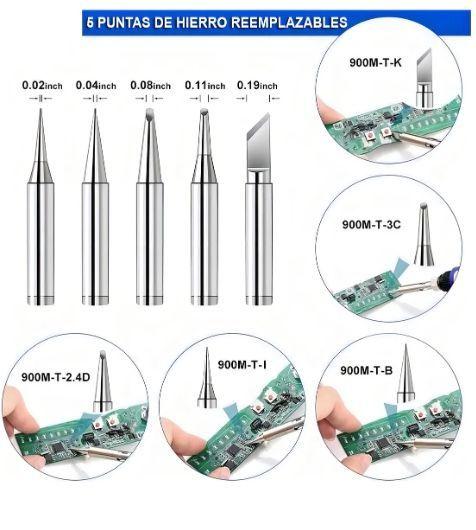 5 PUNTAS DE HIERRO REEMPLAZABLES

0.02inch 0.04inch 0.08inch 0.11inch 0.19inch

900M-T-K

900M-T-3C

900M-T-2.4D

900M-T-I

900M-T-B