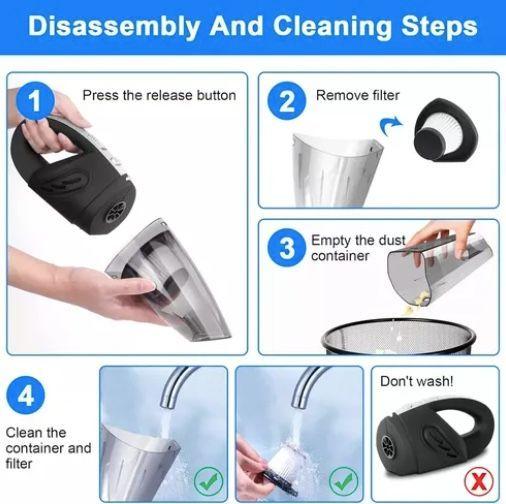 Disassembly And Cleaning Steps

1 Press the release button

2 Remove filter

3 Empty the dust container

4 Clean the container and filter

Don't wash!