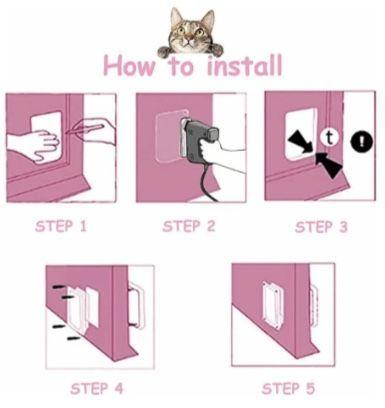 How to install

t

!

STEP 1

STEP 2

STEP 3

STEP 4

STEP 5