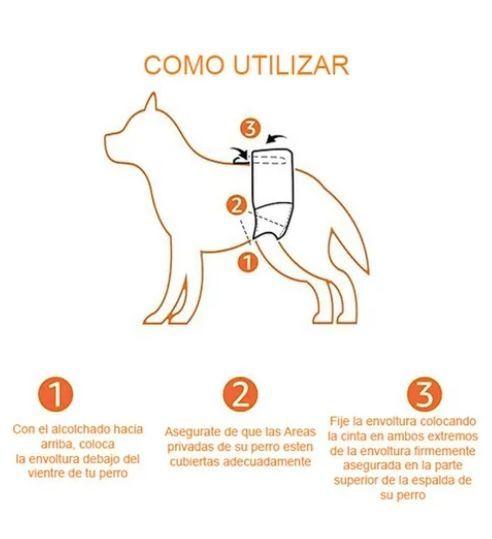 COMO UTILIZAR

3

2

1

1

Con el alcolchado hacia arriba, coloca la envoltura debajo del vientre de tu perro

2

Asegurate de que las Areas privadas de su perro esten cubiertas adecuadamente

3

Fije la envoltura colocando la cinta en ambos extremos de la envoltura firmemente asegurada en la parte superior de la espalda de su perro