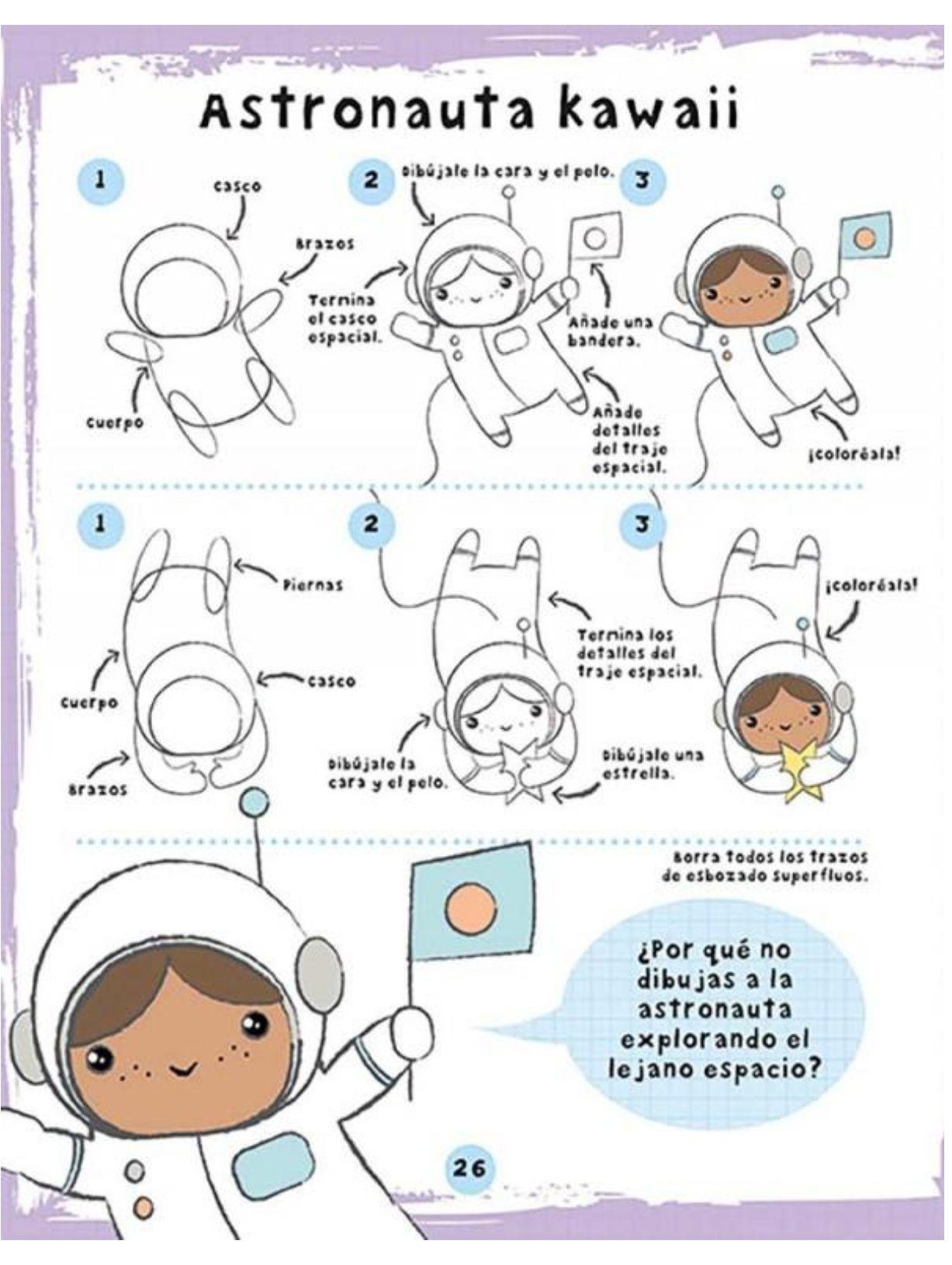 Astronauta kawaii

1

casco

Brazos

cuerpo

2

Dibújale la cara y el pelo.

Termina el casco espacial.

Añade una bandera.

Añade detalles del traje espacial.

3

¡coloréala!

1

Piernas

cuerpo

casco

Brazos

2

Termina los detalles del traje espacial.

Dibújale la cara y el pelo.

Dibújale una estrella.

3

¡coloréala!

Borra todos los trazos de esbozado superfluos.

¿Por qué no dibujas a la astronauta explorando el lejano espacio?

26