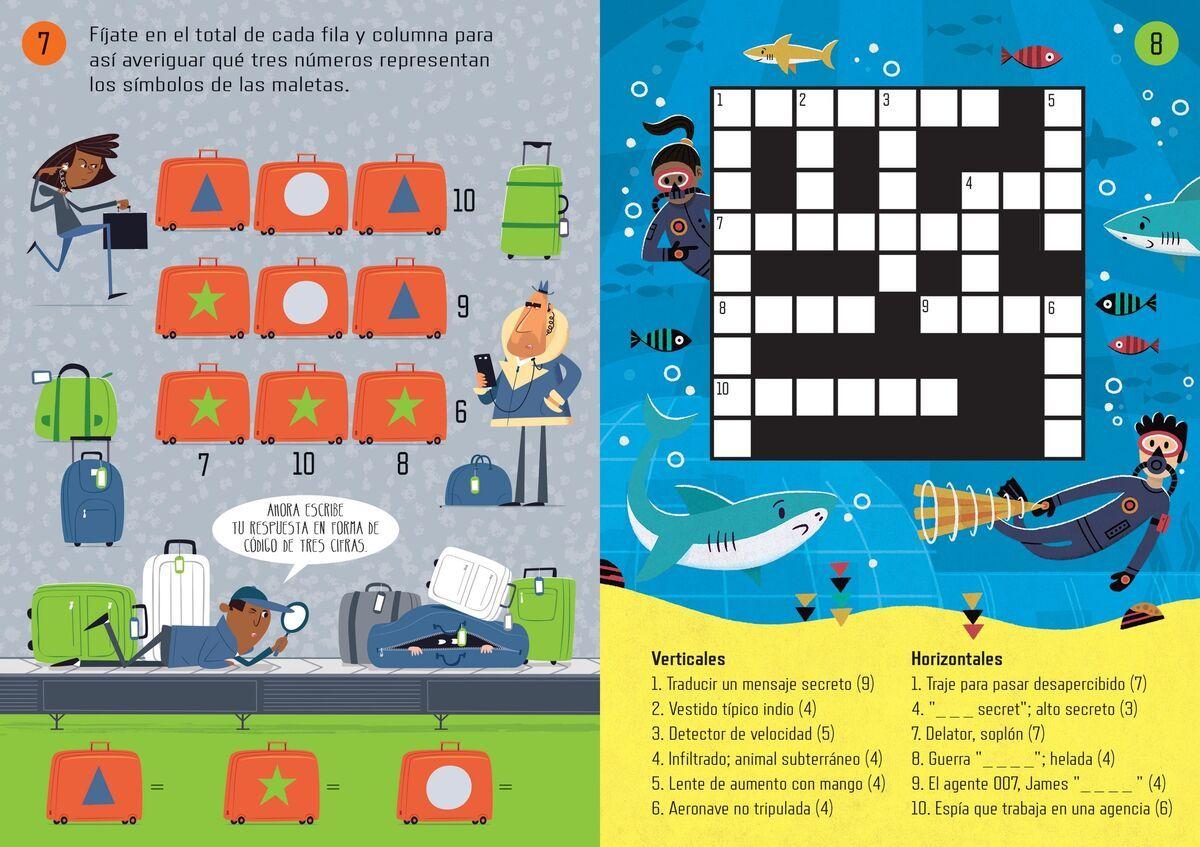 7

Fíjate en el total de cada fila y columna para así averiguar qué tres números representan los símbolos de las maletas.

10

9

6

7 10 8

AHORA ESCRIBE TU RESPUESTA EN FORMA DE CÓDIGO DE TRES CIFRAS.

=

=

=

8

1 2 3 5
4
7
8 9 6
10

Verticales
1. Traducir un mensaje secreto (9)
2. Vestido típico indio (4)
3. Detector de velocidad (5)
4. Infiltrado; animal subterráneo (4)
5. Lente de aumento con mango (4)
6. Aeronave no tripulada (4)

Horizontales
1. Traje para pasar desapercibido (7)
4. "_ _ _ secret"; alto secreto (3)
7. Delator, soplón (7)
8. Guerra "_ _ _ _"; helada (4)
9. El agente 007, James "_ _ _ _ " (4)
10. Espía que trabaja en una agencia (6)