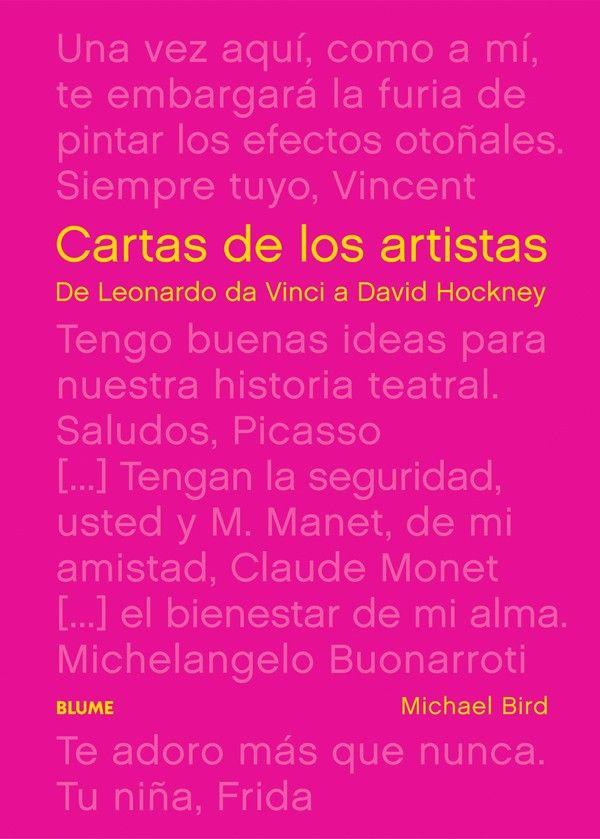 Una vez aquí, como a mí, te embargará la furia de pintar los efectos otoñales. Siempre tuyo, Vincent

Cartas de los artistas

De Leonardo da Vinci a David Hockney

Tengo buenas ideas para nuestra historia teatral. Saludos, Picasso

[...] Tengan la seguridad, usted y M. Manet, de mi amistad, Claude Monet

[...] el bienestar de mi alma. Michelangelo Buonarroti

BLUME

Michael Bird

Te adoro más que nunca. Tu niña, Frida