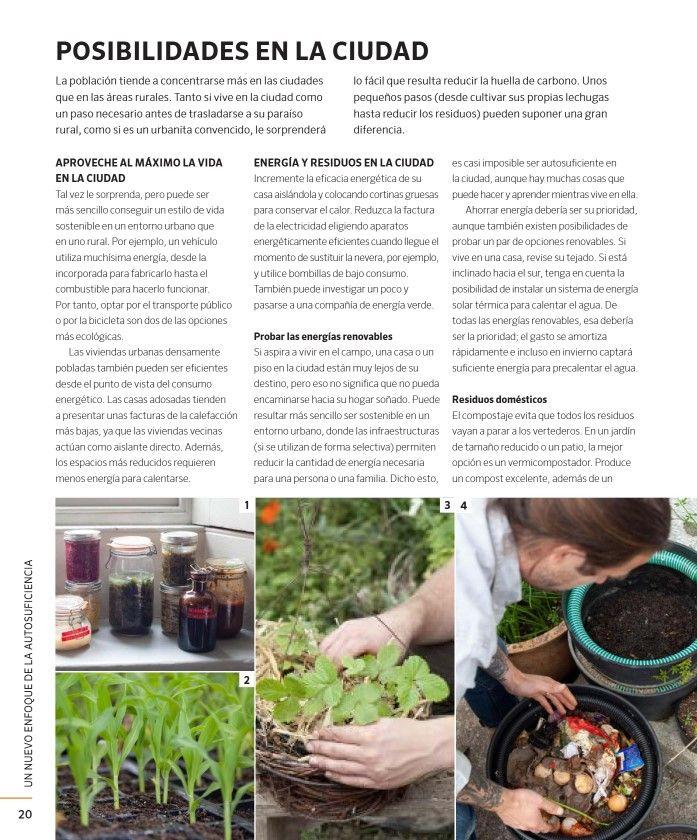 POSIBILIDADES EN LA CIUDAD

La población tiende a concentrarse más en las ciudades que en las áreas rurales. Tanto si vive en la ciudad como un paso necesario antes de trasladarse a su paraíso rural, como si es un urbanita convencido, le sorprenderá lo fácil que resulta reducir la huella de carbono. Unos pequeños pasos (desde cultivar sus propias lechugas hasta reducir los residuos) pueden suponer una gran diferencia.

APROVECHE AL MÁXIMO LA VIDA EN LA CIUDAD
Tal vez le sorprenda, pero puede ser más sencillo conseguir un estilo de vida sostenible en un entorno urbano que en uno rural. Por ejemplo, un vehículo utiliza muchísima energía, desde la incorporada para fabricarlo hasta el combustible para hacerlo funcionar. Por tanto, optar por el transporte público o por la bicicleta son dos de las opciones más ecológicas.

Las viviendas urbanas densamente pobladas también pueden ser eficientes desde el punto de vista del consumo energético. Las casas adosadas tienden a presentar unas facturas de la calefacción más bajas, ya que las viviendas vecinas actúan como aislante directo. Además, los espacios más reducidos requieren menos energía para calentarse.

ENERGÍA Y RESIDUOS EN LA CIUDAD
Incremente la eficacia energética de su casa aislándola y colocando cortinas gruesas para conservar el calor. Reduzca la factura de la electricidad eligiendo aparatos energéticamente eficientes cuando llegue el momento de sustituir la nevera, por ejemplo, y utilice bombillas de bajo consumo. También puede investigar un poco y pasarse a una compañía de energía verde.

Probar las energías renovables
Si aspira a vivir en el campo, una casa o un piso en la ciudad están muy lejos de su destino, pero eso no significa que no pueda encaminarse hacia su hogar soñado. Puede resultar más sencillo ser sostenible en un entorno urbano, donde las infraestructuras (si se utilizan de forma selectiva) permiten reducir la cantidad de energía necesaria para una persona o una familia. Dicho esto, es casi imposible ser autosuficiente en la ciudad, aunque hay muchas cosas que puede hacer y aprender mientras vive en ella.

Ahorrar energía debería ser su prioridad, aunque también existen posibilidades de probar un par de opciones renovables. Si vive en una casa, revise su tejado. Si está inclinado hacia el sur, tenga en cuenta la posibilidad de instalar un sistema de energía solar térmica para calentar el agua. De todas las energías renovables, esa debería ser la prioridad; el gasto se amortiza rápidamente e incluso en invierno captará suficiente energía para precalentar el agua.

Residuos domésticos
El compostaje evita que todos los residuos vayan a parar a los vertederos. En un jardín de tamaño reducido o un patio, la mejor opción es un vermicompostador. Produce un compost excelente, además de un

1
2
3
4

UN NUEVO ENFOQUE DE LA AUTOSUFICIENCIA
20