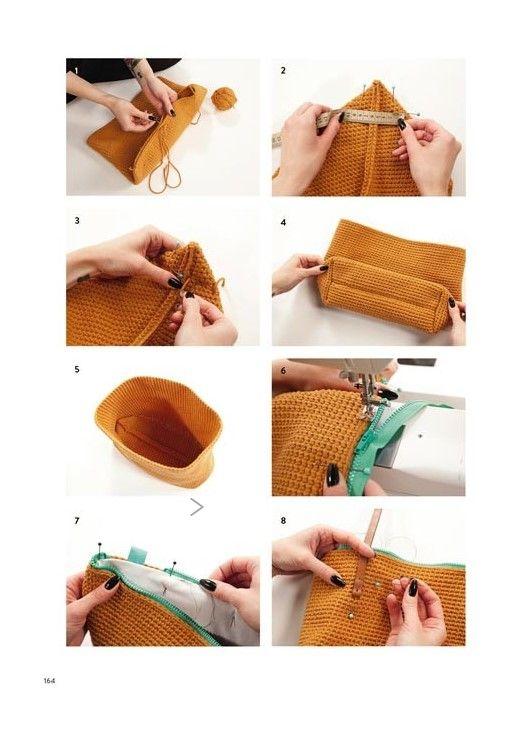 1

2

3

4

5

6

7

8

164