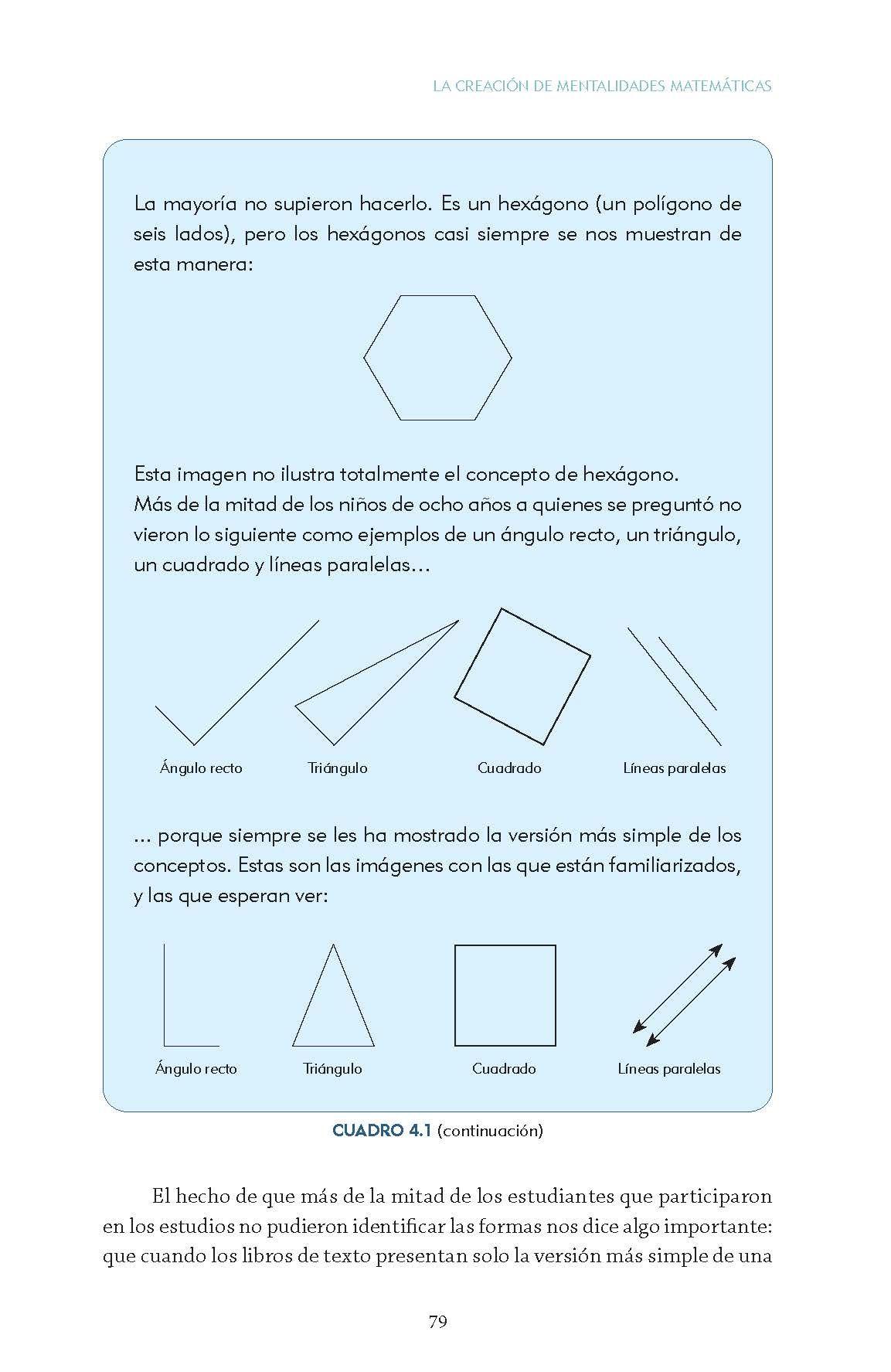 LA CREACIÓN DE MENTALIDADES MATEMÁTICAS

La mayoría no supieron hacerlo. Es un hexágono (un polígono de seis lados), pero los hexágonos casi siempre se nos muestran de esta manera:

Esta imagen no ilustra totalmente el concepto de hexágono.
Más de la mitad de los niños de ocho años a quienes se preguntó no vieron lo siguiente como ejemplos de un ángulo recto, un triángulo, un cuadrado y líneas paralelas…

Ángulo recto
Triángulo
Cuadrado
Líneas paralelas

... porque siempre se les ha mostrado la versión más simple de los conceptos. Estas son las imágenes con las que están familiarizados, y las que esperan ver:

Ángulo recto
Triángulo
Cuadrado
Líneas paralelas

CUADRO 4.1 (continuación)

El hecho de que más de la mitad de los estudiantes que participaron en los estudios no pudieron identificar las formas nos dice algo importante: que cuando los libros de texto presentan solo la versión más simple de una

79