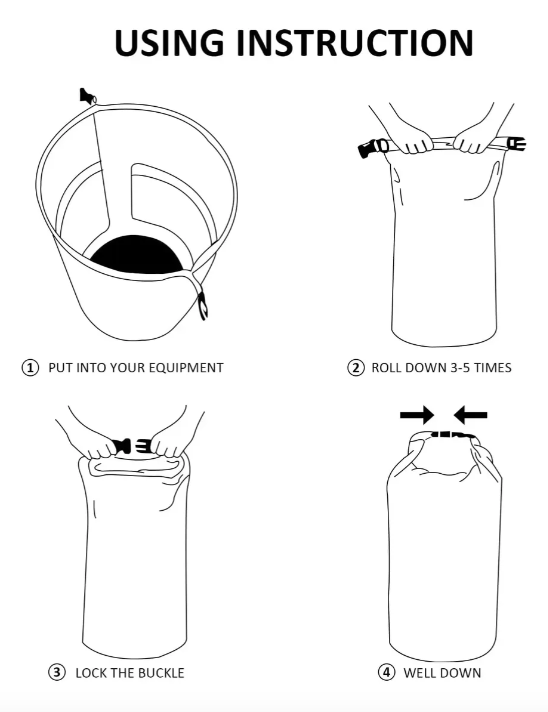 USING INSTRUCTION

① PUT INTO YOUR EQUIPMENT

② ROLL DOWN 3-5 TIMES

③ LOCK THE BUCKLE

④ WELL DOWN