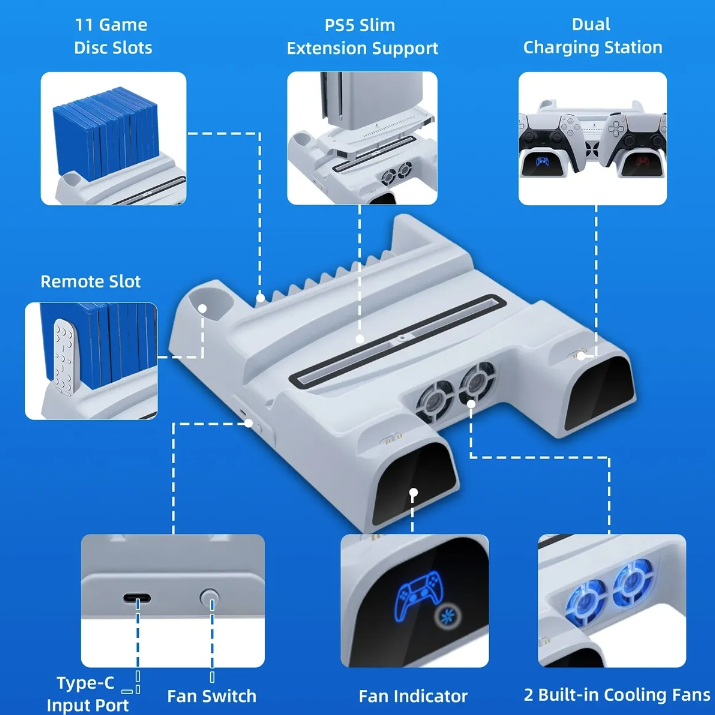 11 Game Disc Slots

PS5 Slim Extension Support

Dual Charging Station

Remote Slot

Type-C Input Port

Fan Switch

Fan Indicator

2 Built-in Cooling Fans