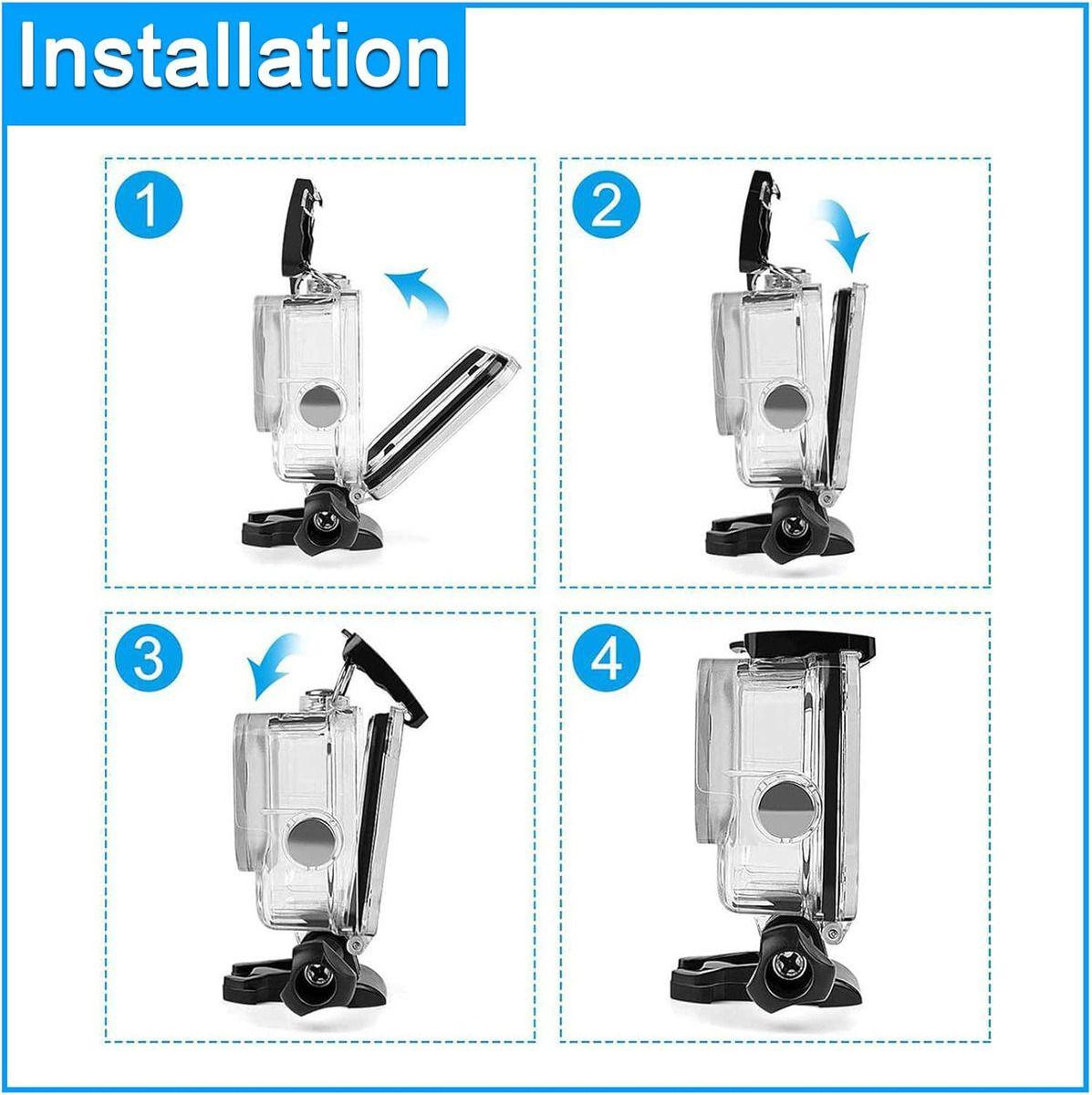 Installation

1

2

3

4