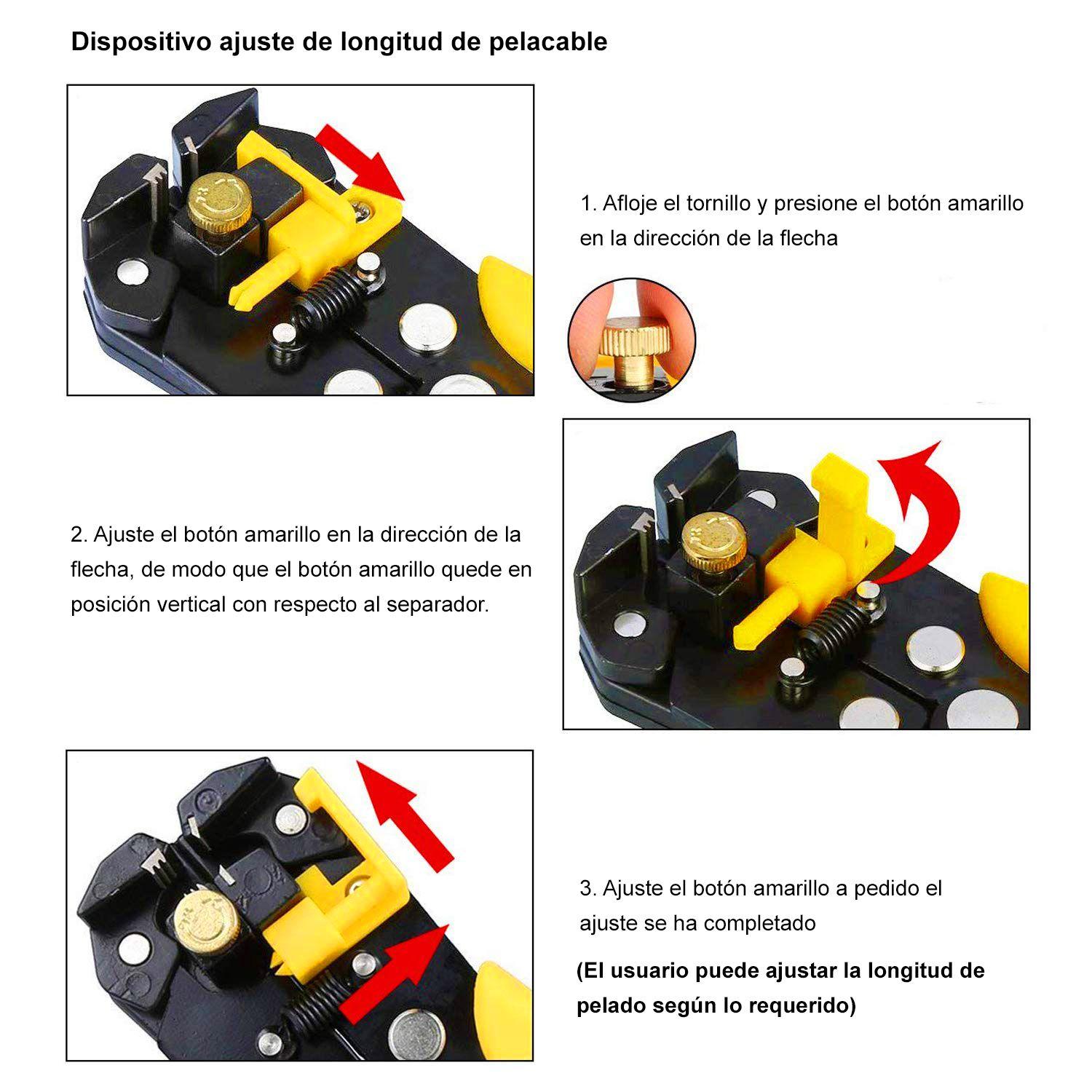 Dispositivo ajuste de longitud de pelacable

1. Afloje el tornillo y presione el botón amarillo en la dirección de la flecha

2. Ajuste el botón amarillo en la dirección de la flecha, de modo que el botón amarillo quede en posición vertical con respecto al separador.

3. Ajuste el botón amarillo a pedido el ajuste se ha completado

(El usuario puede ajustar la longitud de pelado según lo requerido)