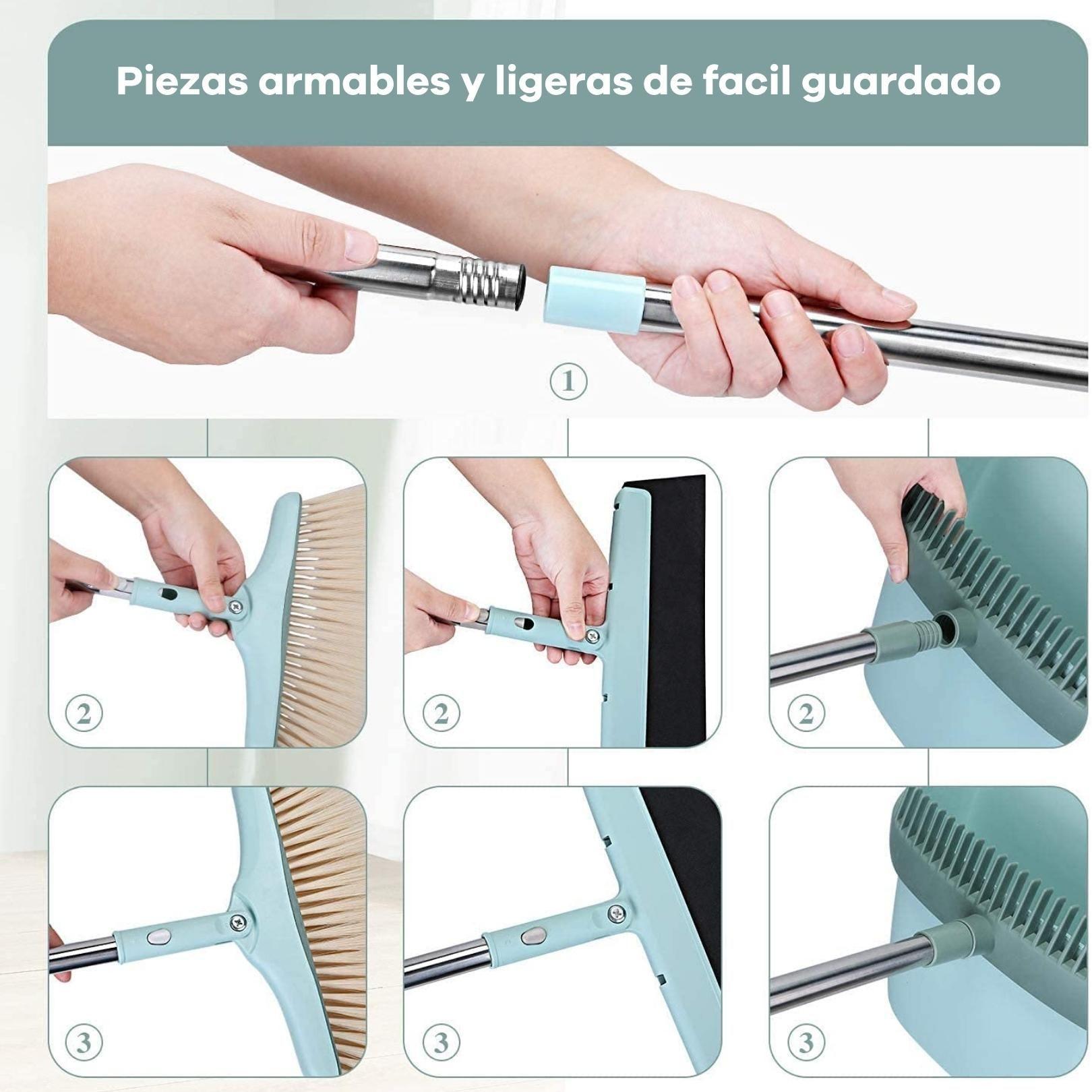 Piezas armables y ligeras de facil guardado

1

2

2

2

3

3

3