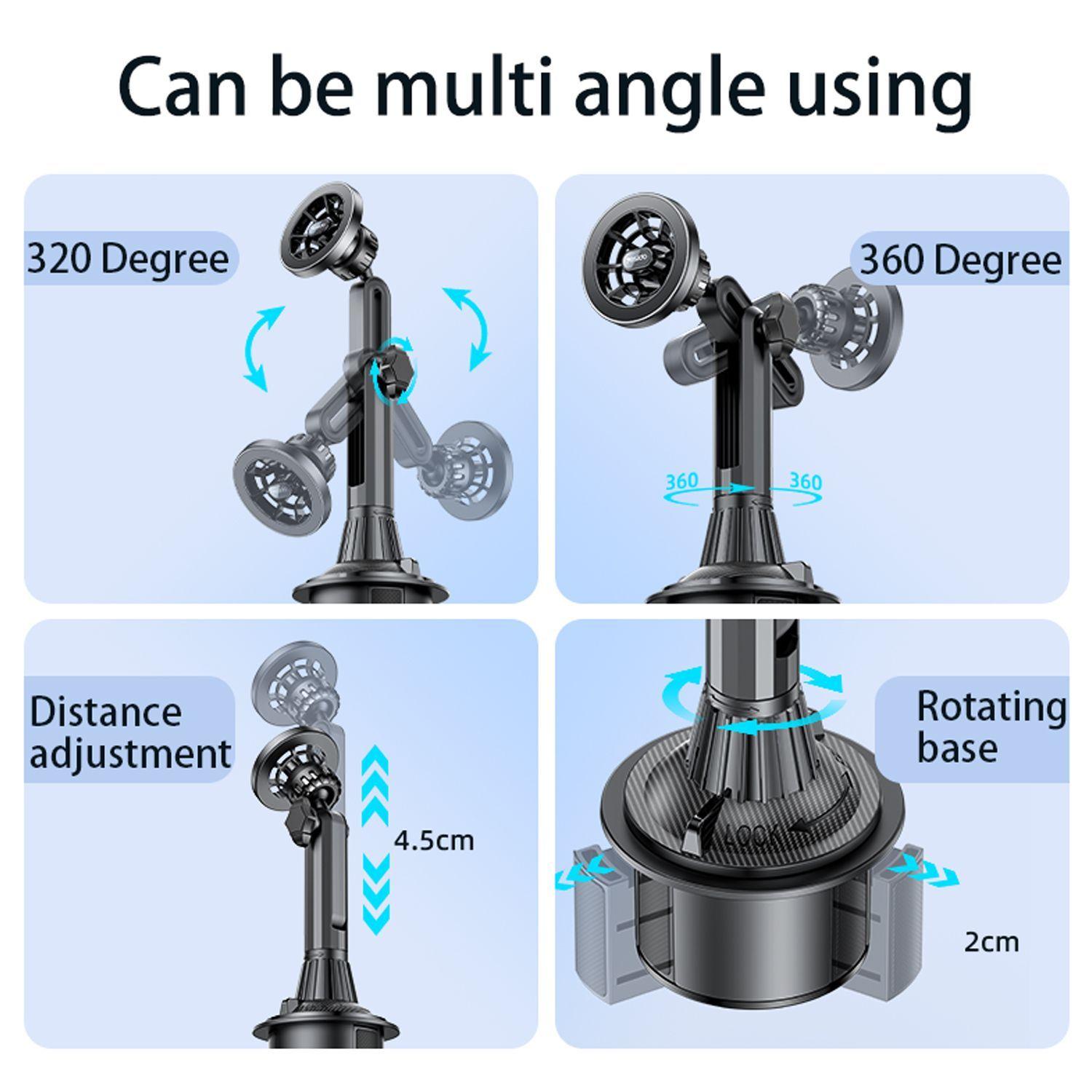 Can be multi angle using

320 Degree

360 Degree

360

360

Distance adjustment

4.5cm

Rotating base

LOCK

2cm