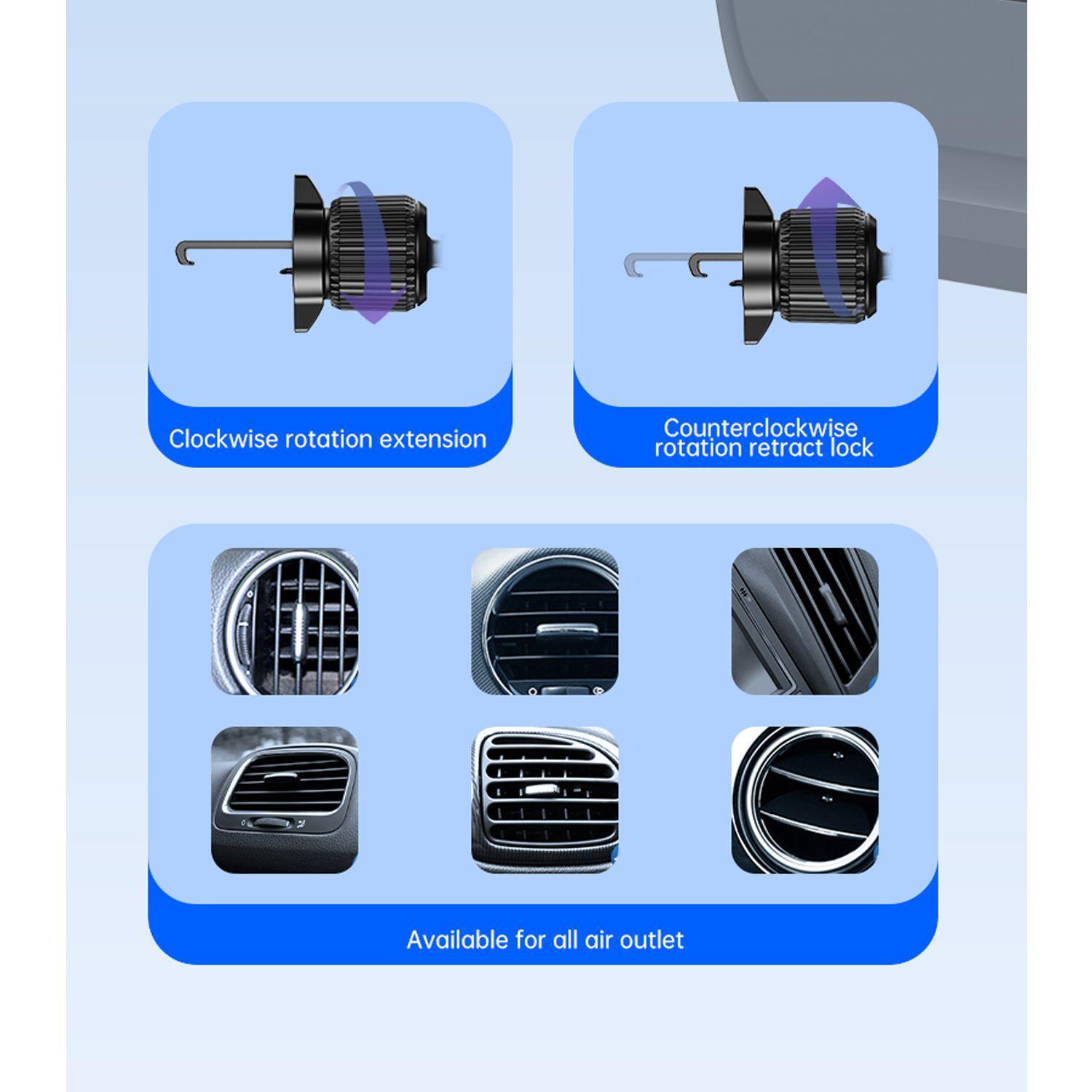 Clockwise rotation extension

Counterclockwise rotation retract lock

Available for all air outlet