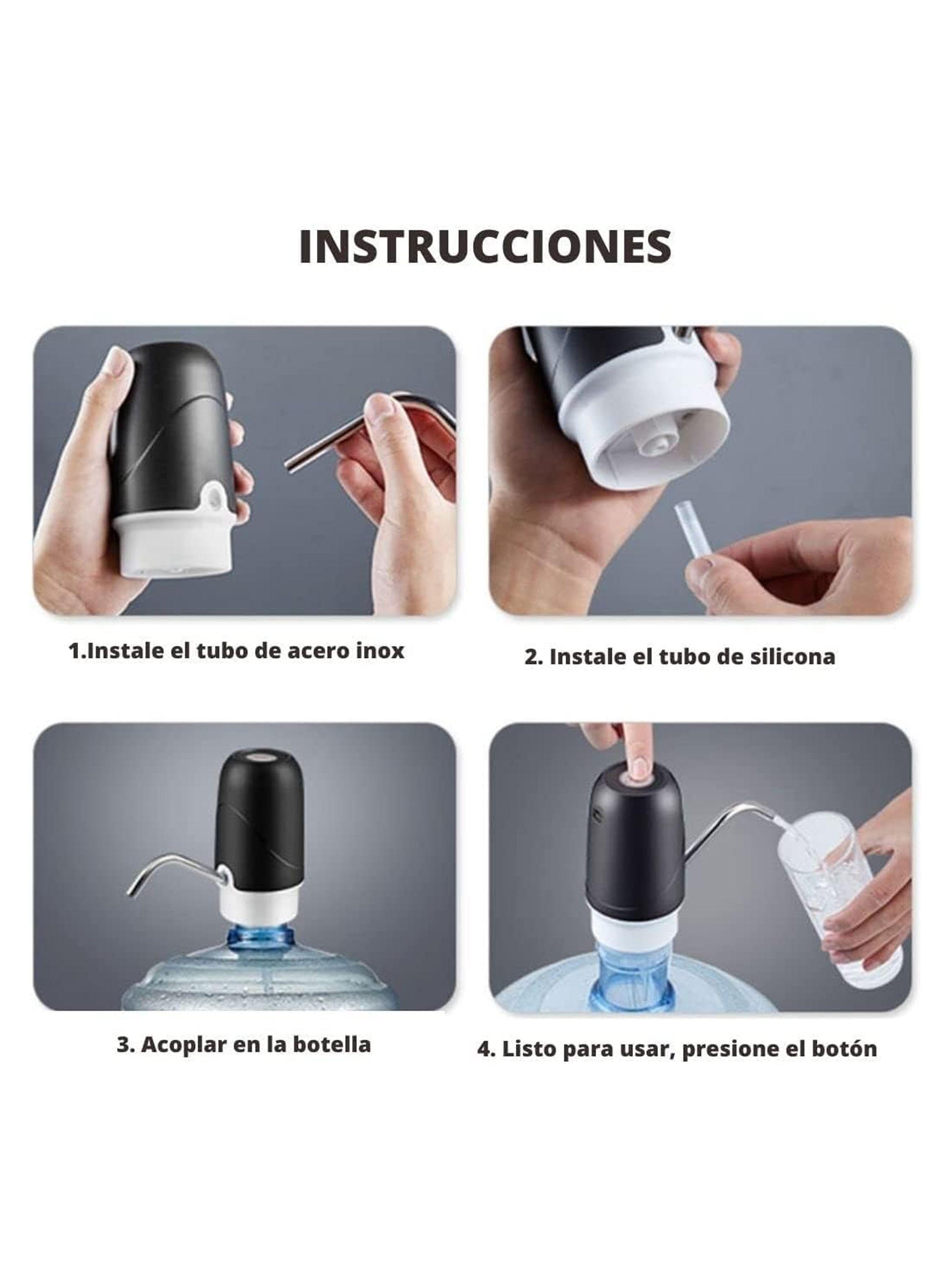 INSTRUCCIONES

1.Instale el tubo de acero inox

2. Instale el tubo de silicona

3. Acoplar en la botella

4. Listo para usar, presione el botón