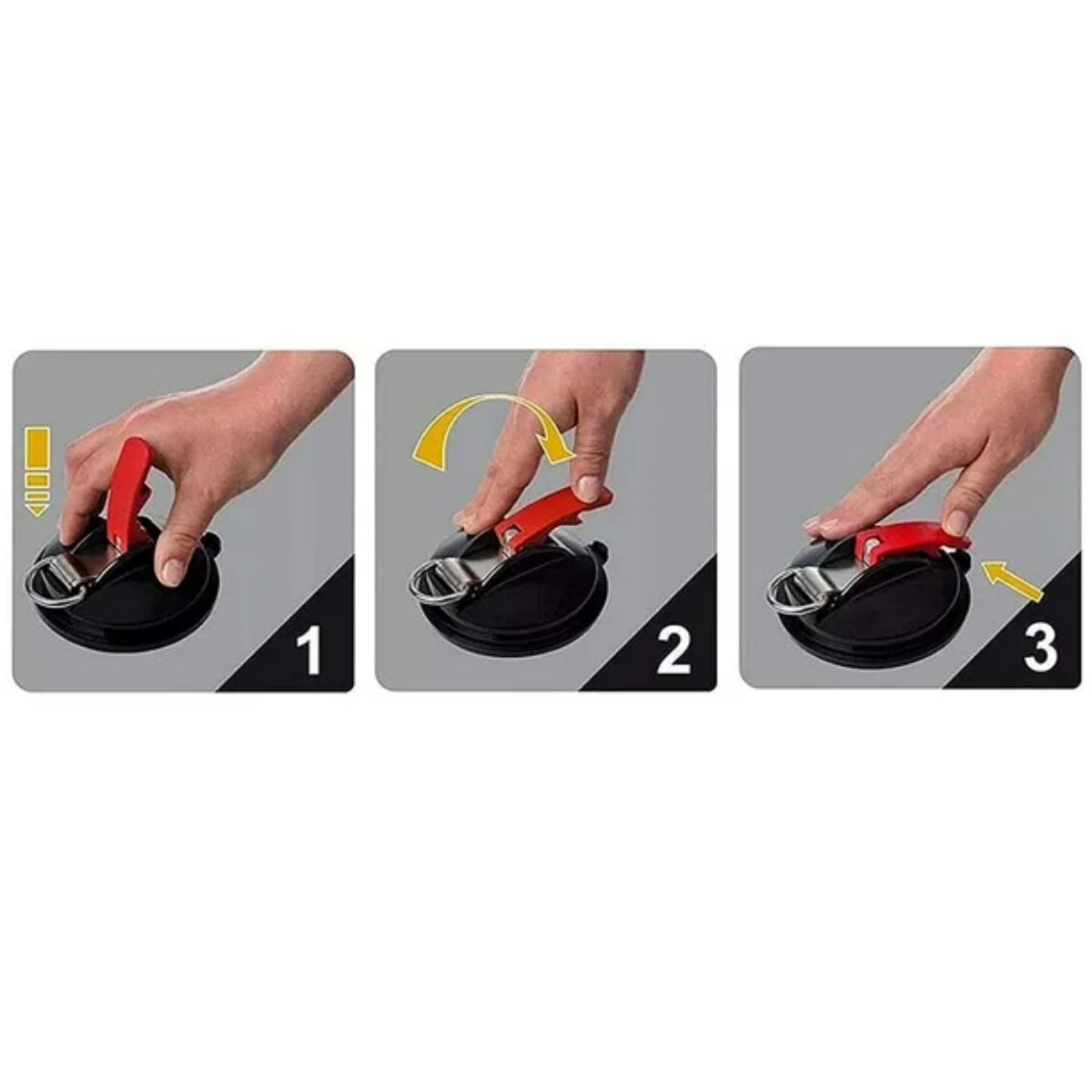 1

2

3