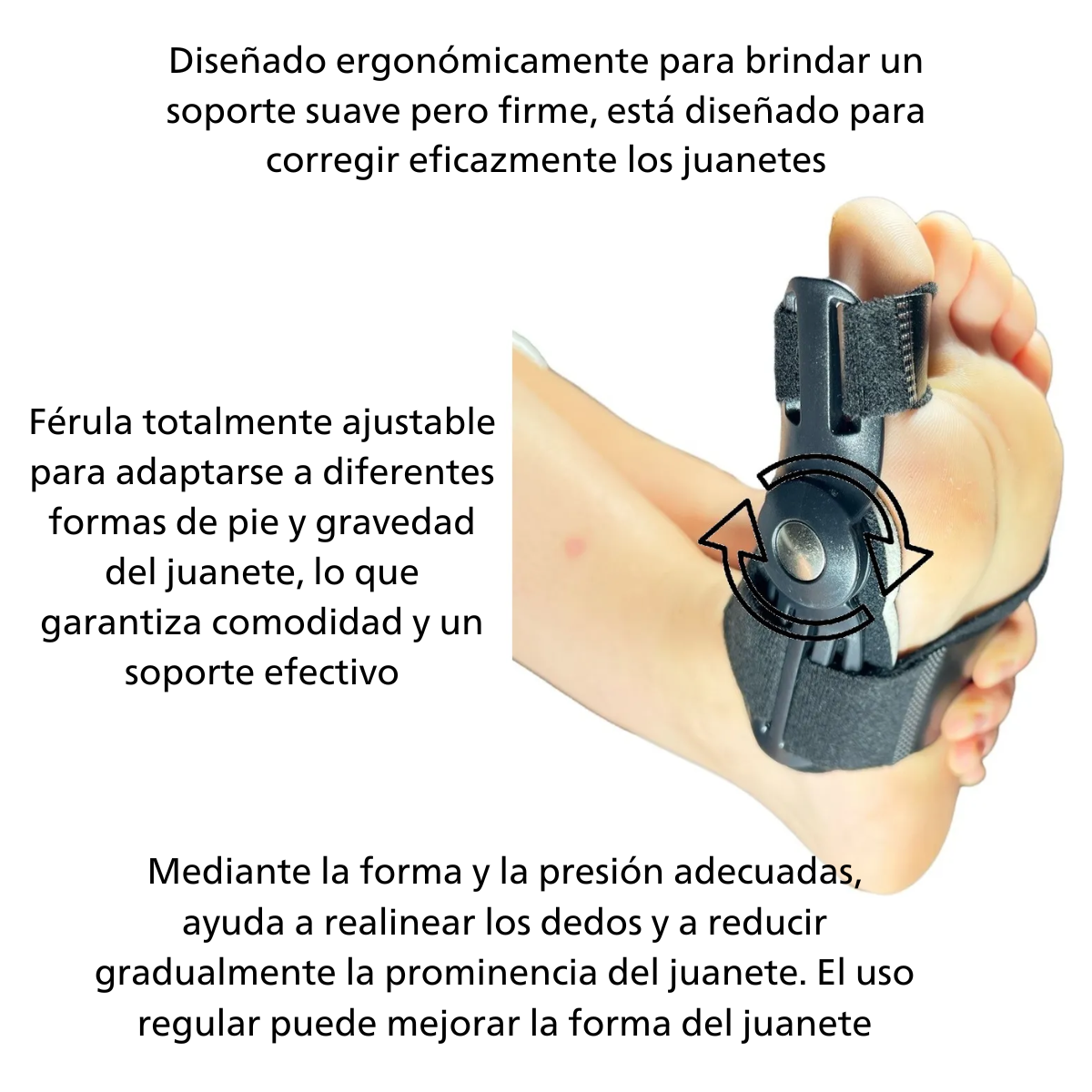 Diseñado ergonómicamente para brindar un soporte suave pero firme, está diseñado para corregir eficazmente los juanetes

Férula totalmente ajustable para adaptarse a diferentes formas de pie y gravedad del juanete, lo que garantiza comodidad y un soporte efectivo

Mediante la forma y la presión adecuadas, ayuda a realinear los dedos y a reducir gradualmente la prominencia del juanete. El uso regular puede mejorar la forma del juanete