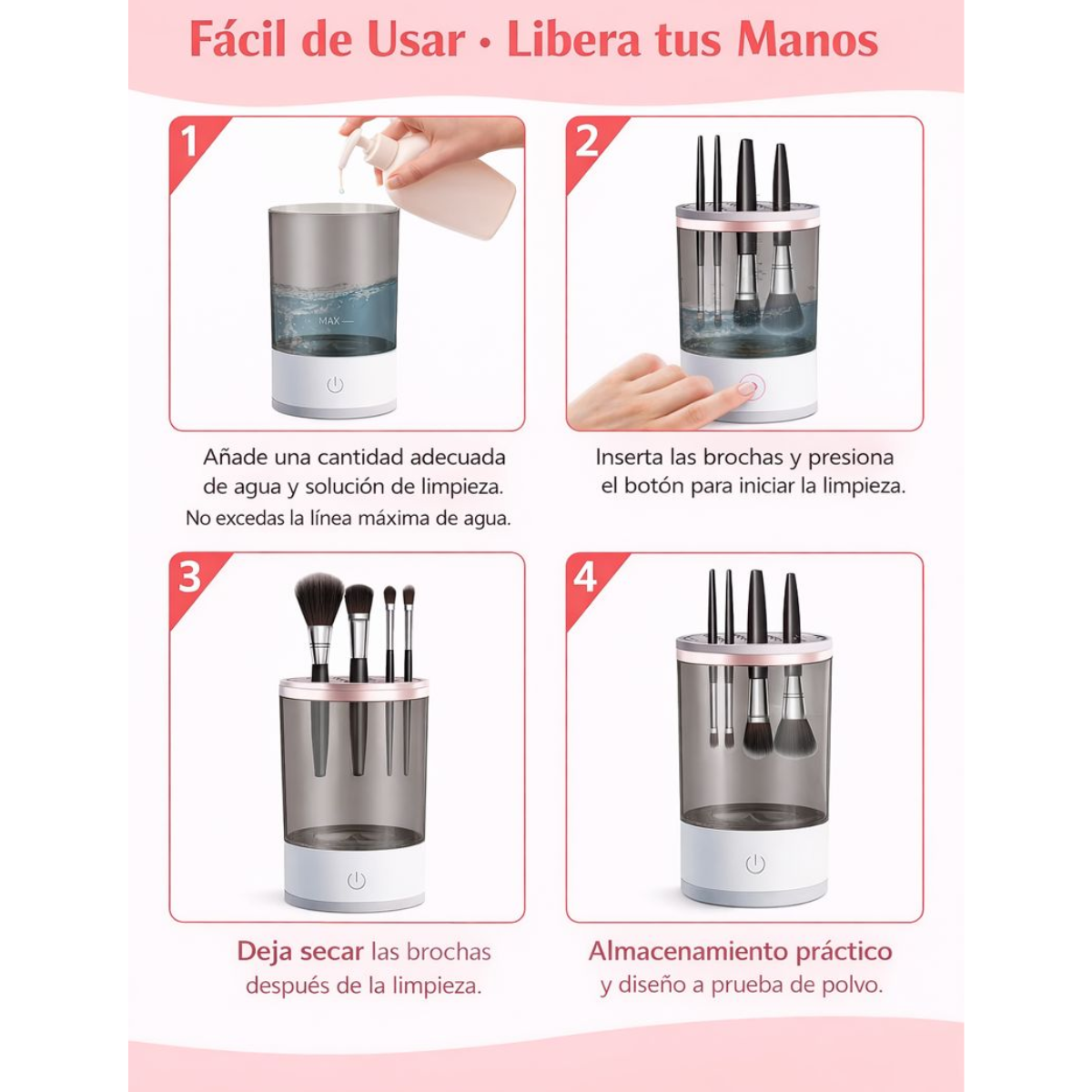 Fácil de Usar • Libera tus Manos

1

MAX

Añade una cantidad adecuada de agua y solución de limpieza.
No excedas la línea máxima de agua.

2

Inserta las brochas y presiona el botón para iniciar la limpieza.

3

Deja secar las brochas después de la limpieza.

4

Almacenamiento práctico y diseño a prueba de polvo.